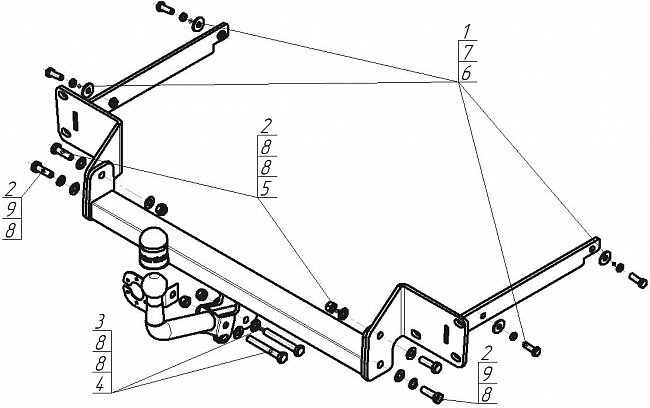 1
7
6

2
8
8
5

2
9
8

3
8
8
4

2
9
8