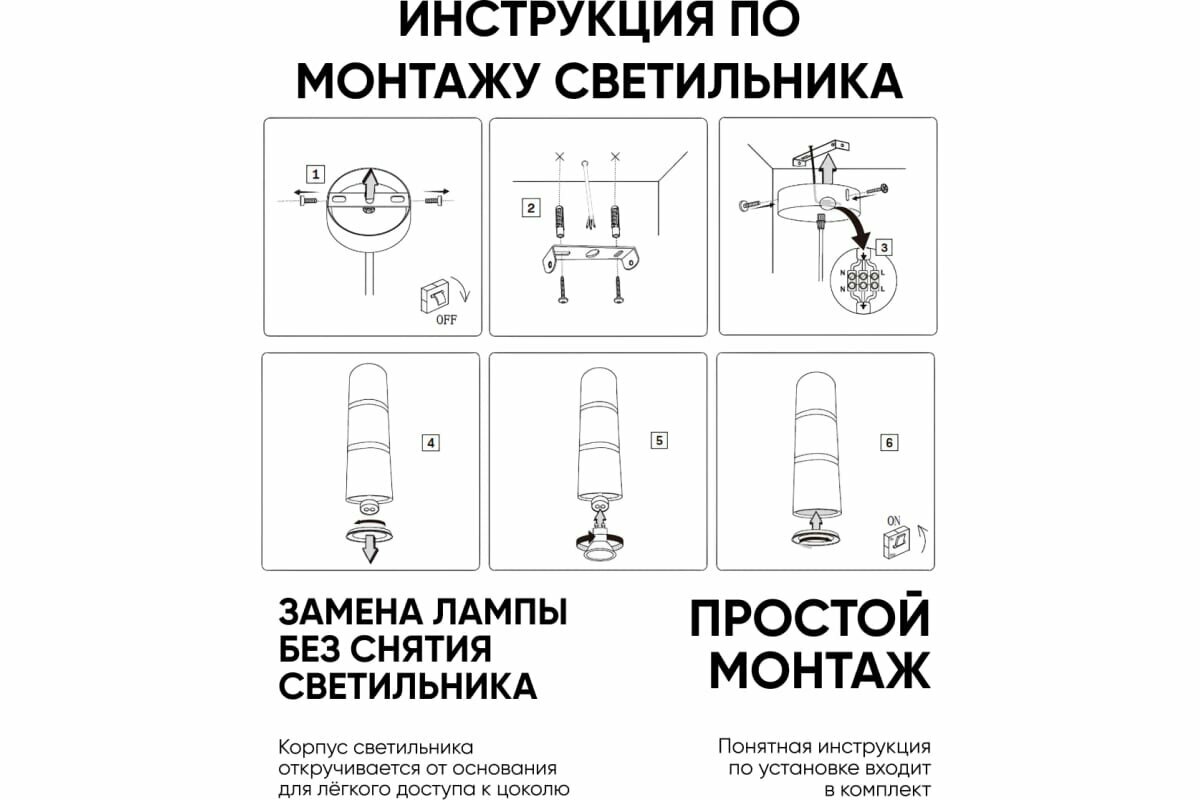 ИНСТРУКЦИЯ ПО МОНТАЖУ СВЕТИЛЬНИКА

1

OFF

2

3

N L
N L

4

5

6

ON

ЗАМЕНА ЛАМПЫ БЕЗ СНЯТИЯ СВЕТИЛЬНИКА

Корпус светильника откручивается от основания для лёгкого доступа к цоколю

ПРОСТОЙ МОНТАЖ

Понятная инструкция по установке входит в комплект