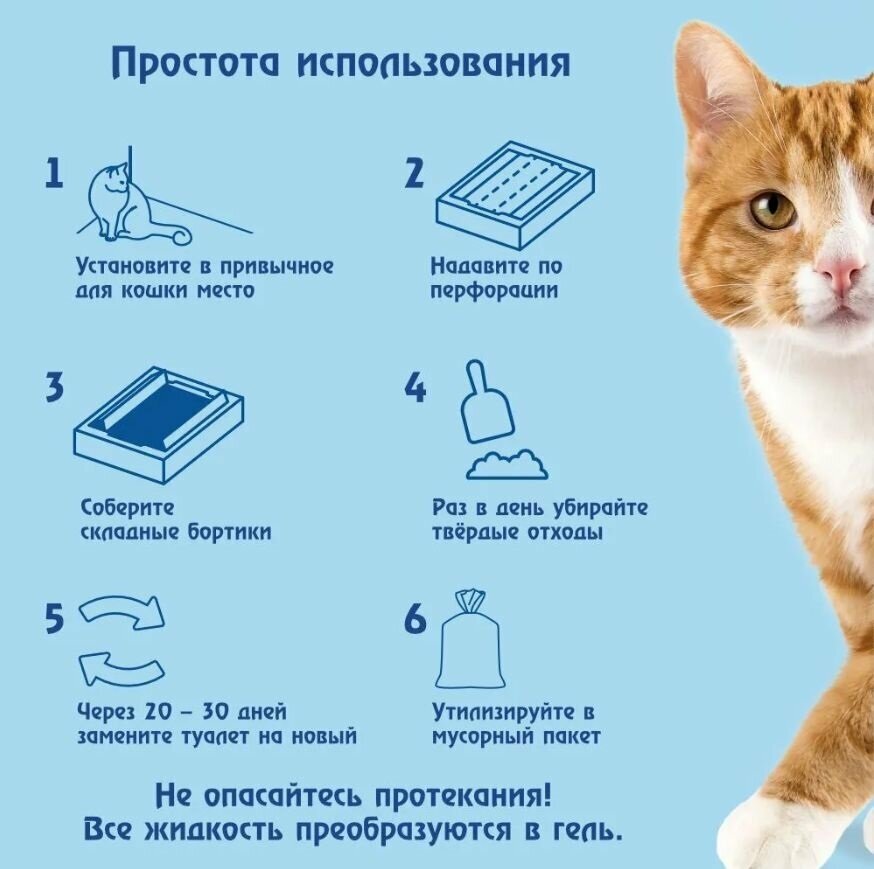 Простота использования

1

Установите в привычное для кошки место

2

Надавите по перфорации

3

Соберите складные бортики

4

Раз в день убирайте твёрдые отходы

5

Через 20 – 30 дней замените туалет на новый

6

Утилизируйте в мусорный пакет

Не опасайтесь протекания! Все жидкость преобразуются в гель.