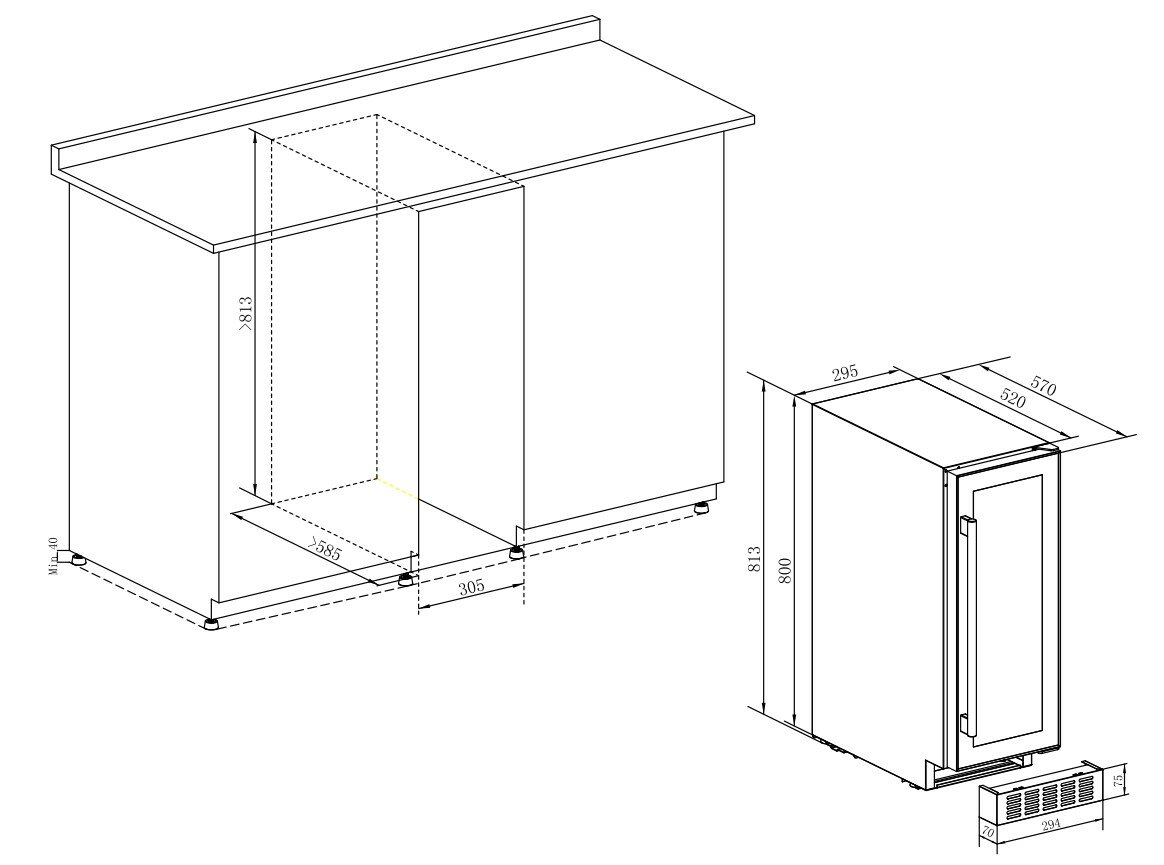 >813
>585
305
Min.40
295
520
570
813
800
75
70
294