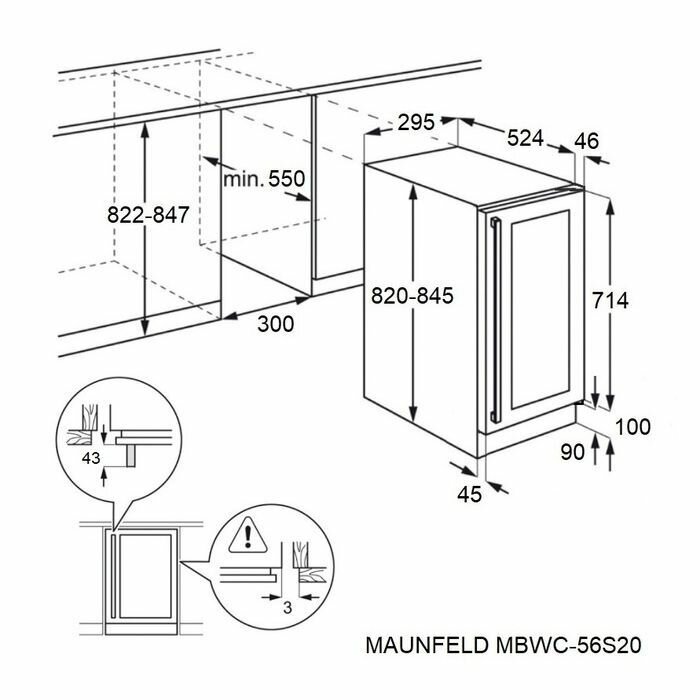 295
524
46
min. 550
822-847
820-845
714
300
100
90
45
43
3
MAUNFELD MBWC-56S20