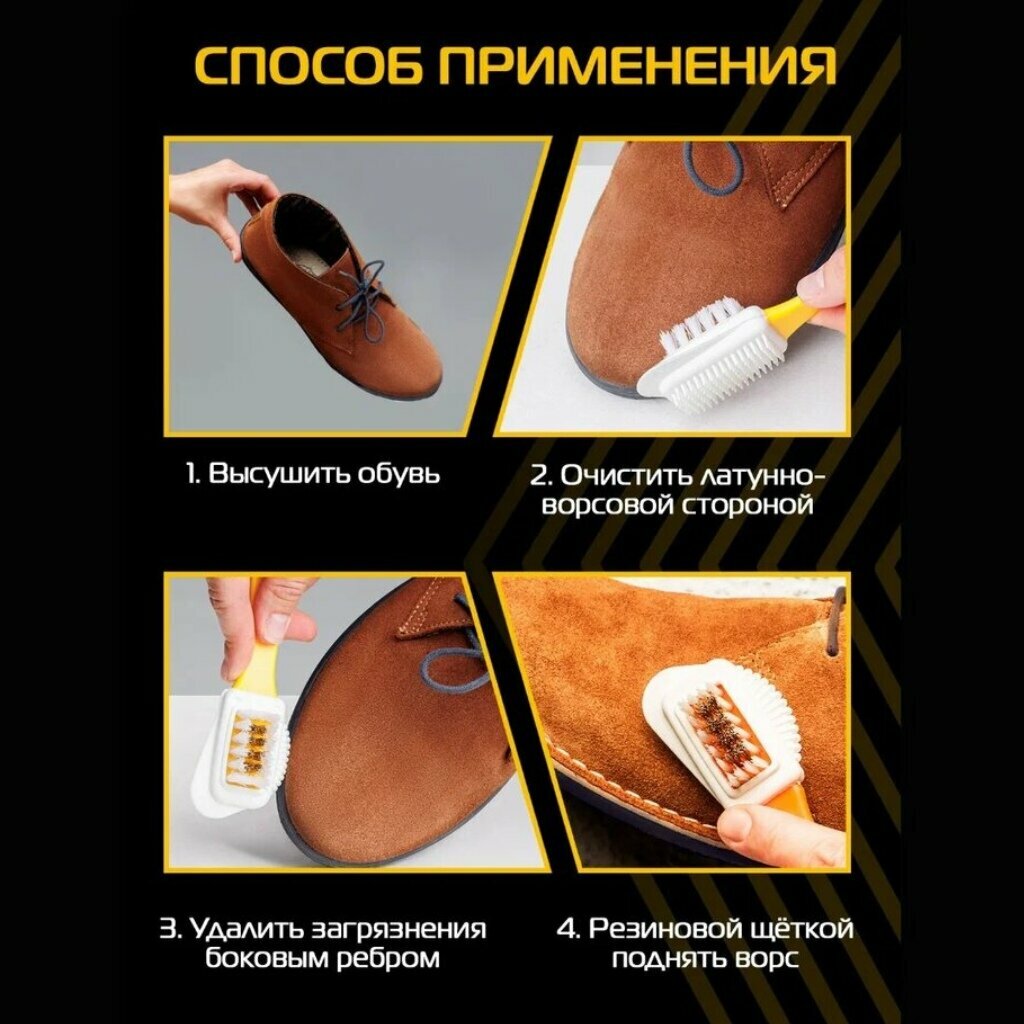 СПОСОБ ПРИМЕНЕНИЯ

1. Высушить обувь

2. Очистить латунно-ворсовой стороной

3. Удалить загрязнения боковым ребром

4. Резиновой щёткой поднять ворс