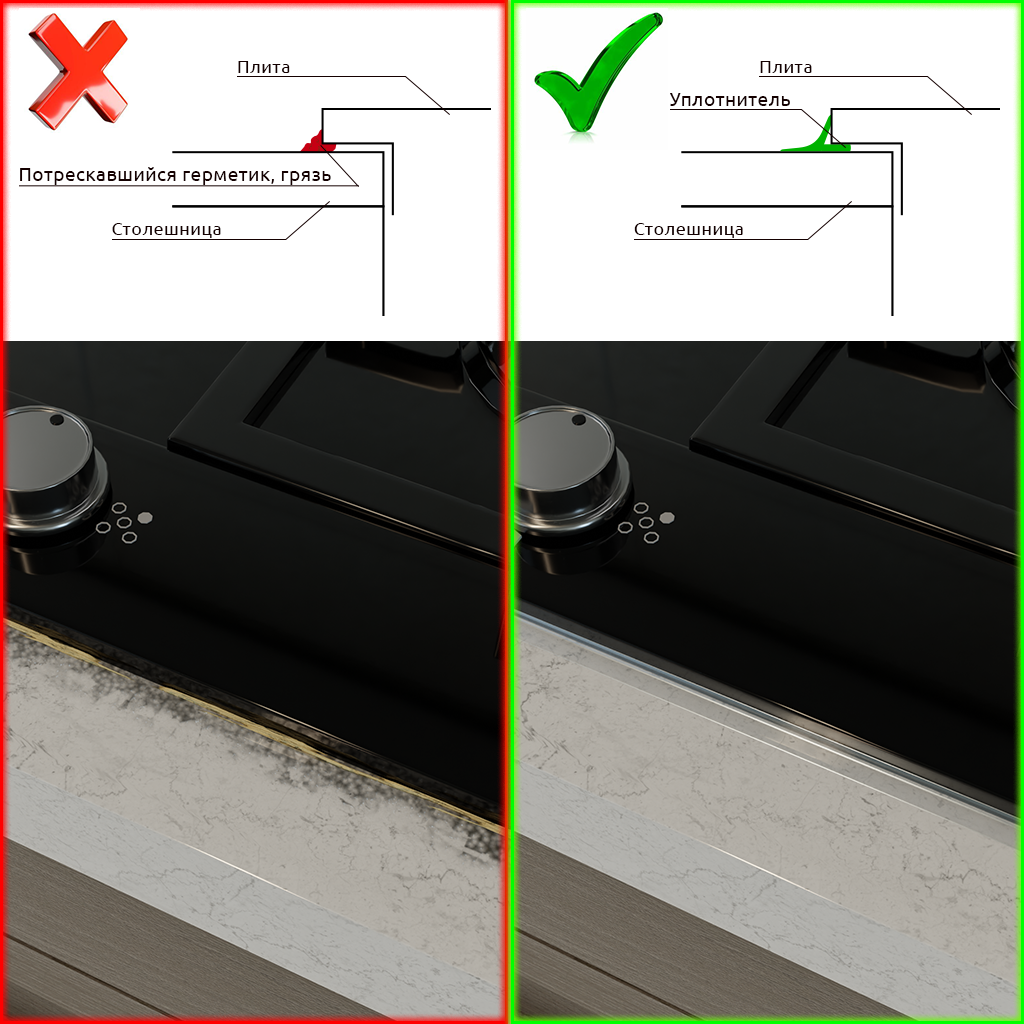 Плита

Потрескавшийся герметик, грязь

Столешница

Плита

Уплотнитель

Столешница