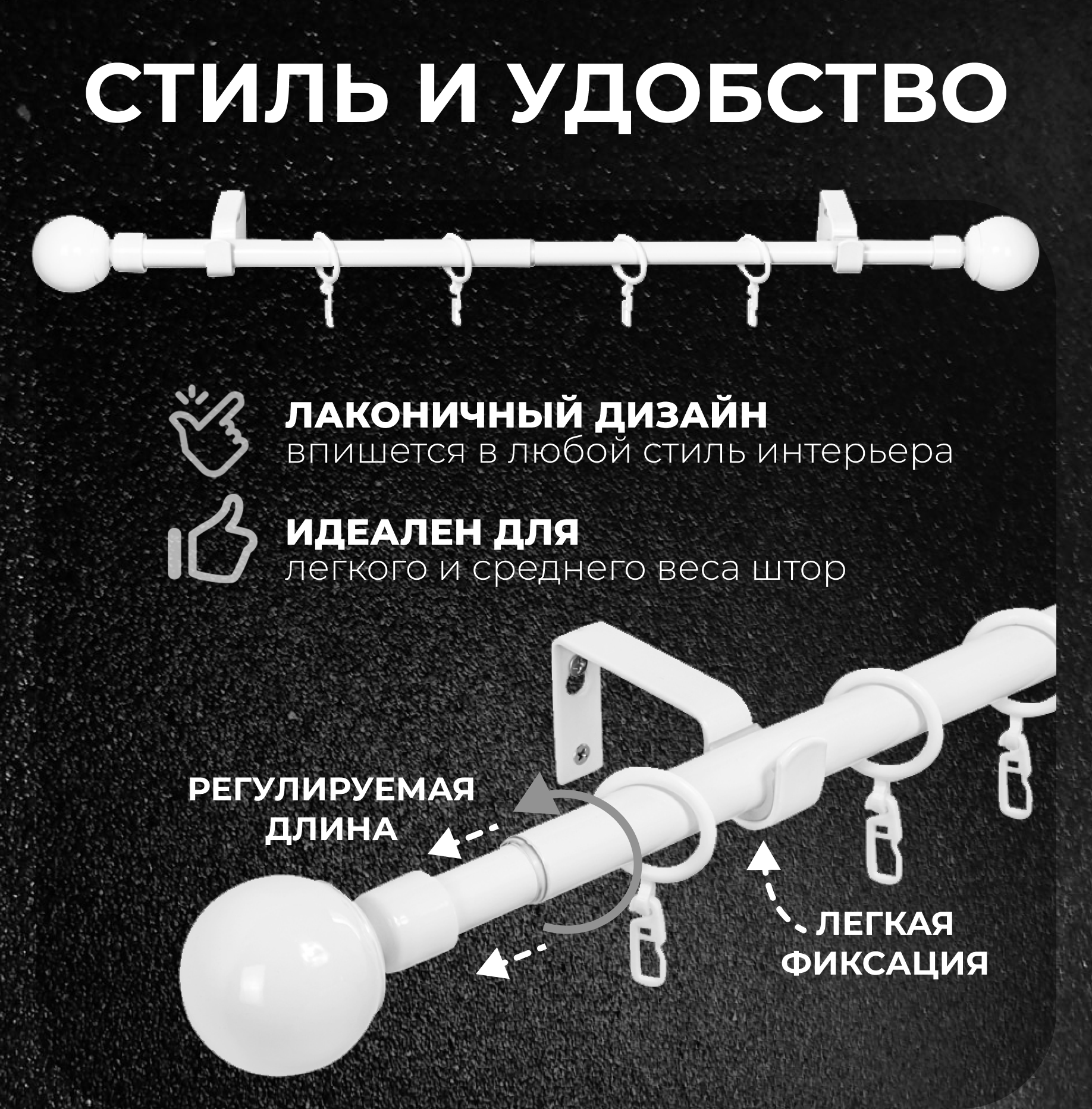 СТИЛЬ И УДОБСТВО

ЛАКОНИЧНЫЙ ДИЗАЙН
впишется в любой стиль интерьера

ИДЕАЛЕН ДЛЯ
легкого и среднего веса штор

РЕГУЛИРУЕМАЯ ДЛИНА

ЛЕГКАЯ ФИКСАЦИЯ