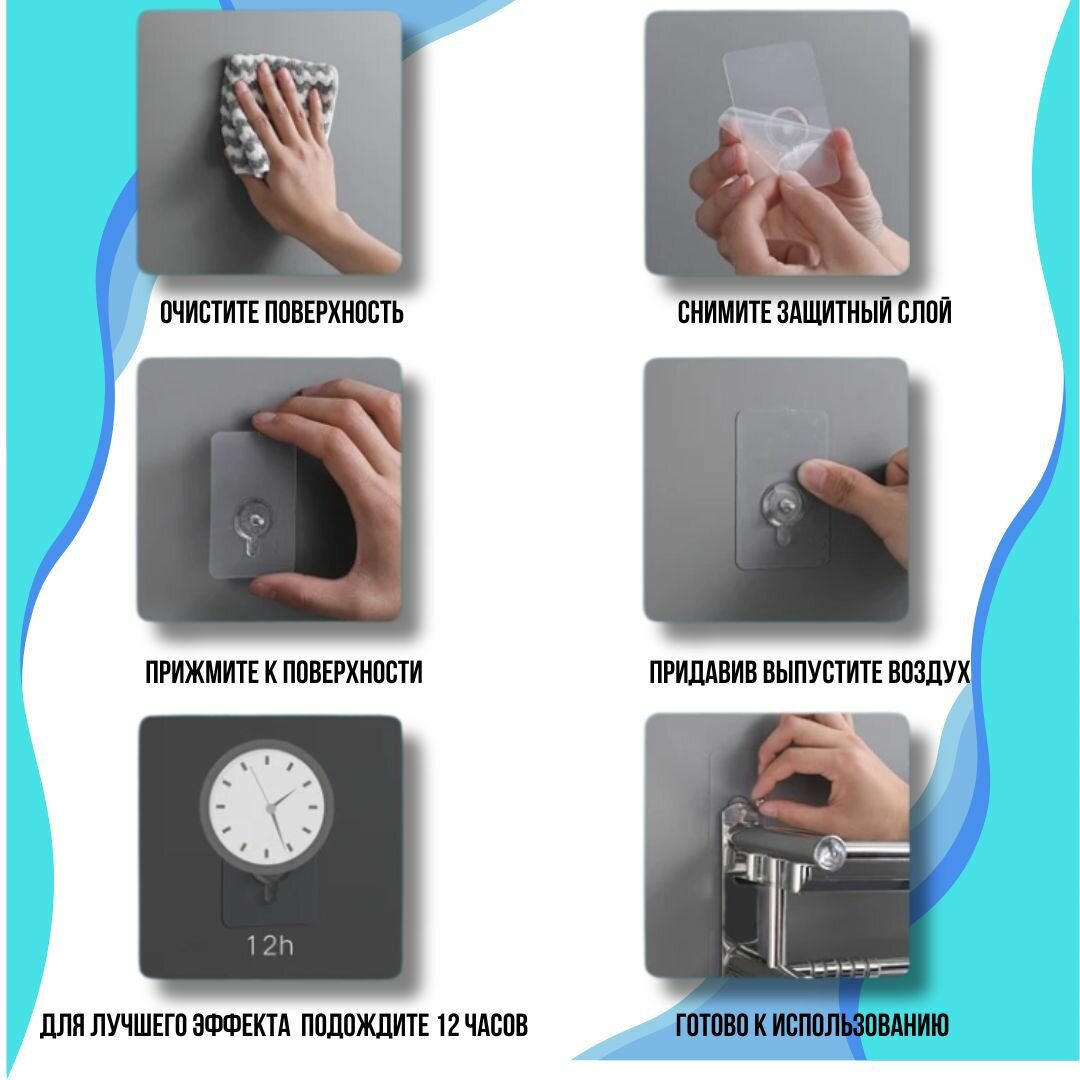 ОЧИСТИТЕ ПОВЕРХНОСТЬ

СНИМИТЕ ЗАЩИТНЫЙ СЛОЙ

ПРИЖМИТЕ К ПОВЕРХНОСТИ

ПРИДАВИВ ВЫПУСТИТЕ ВОЗДУХ

12h

ДЛЯ ЛУЧШЕГО ЭФФЕКТА ПОДОЖДИТЕ 12 ЧАСОВ

ГОТОВО К ИСПОЛЬЗОВАНИЮ