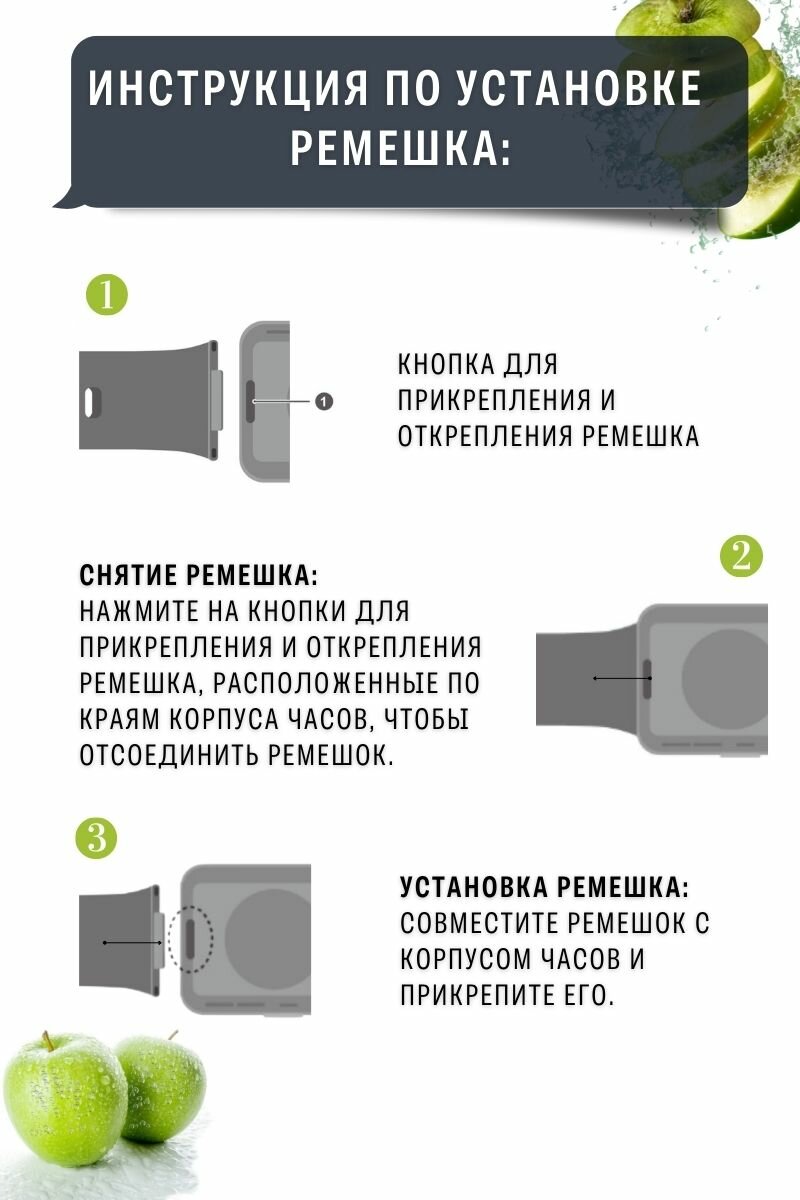 ИНСТРУКЦИЯ ПО УСТАНОВКЕ РЕМЕШКА:

1

1

КНОПКА ДЛЯ ПРИКРЕПЛЕНИЯ И ОТКРЕПЛЕНИЯ РЕМЕШКА

2

СНЯТИЕ РЕМЕШКА:
НАЖМИТЕ НА КНОПКИ ДЛЯ ПРИКРЕПЛЕНИЯ И ОТКРЕПЛЕНИЯ РЕМЕШКА, РАСПОЛОЖЕННЫЕ ПО КРАЯМ КОРПУСА ЧАСОВ, ЧТОБЫ ОТСОЕДИНИТЬ РЕМЕШОК.

3

УСТАНОВКА РЕМЕШКА:
СОВМЕСТИТЕ РЕМЕШОК С КОРПУСОМ ЧАСОВ И ПРИКРЕПИТЕ ЕГО.