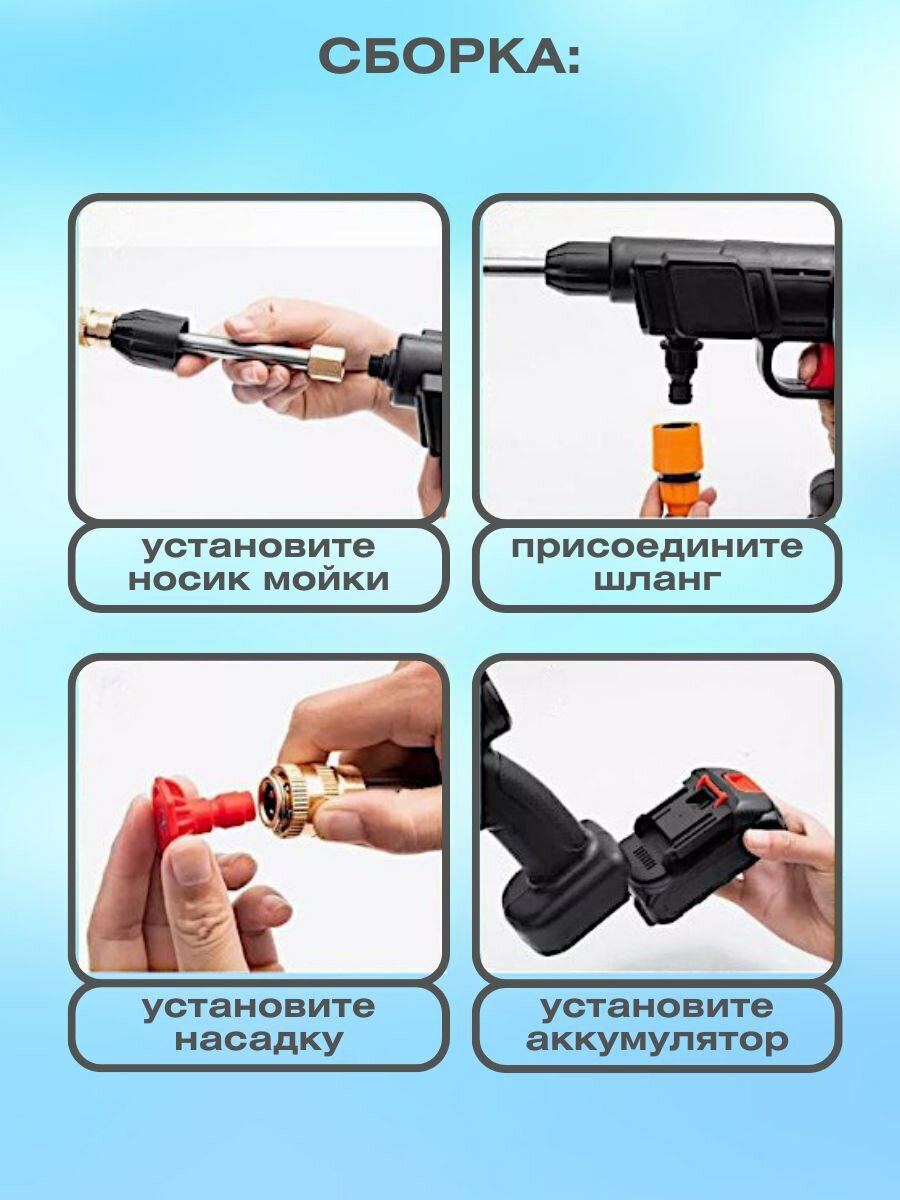 СБОРКА:

установите носик мойки

присоедините шланг

установите насадку

установите аккумулятор