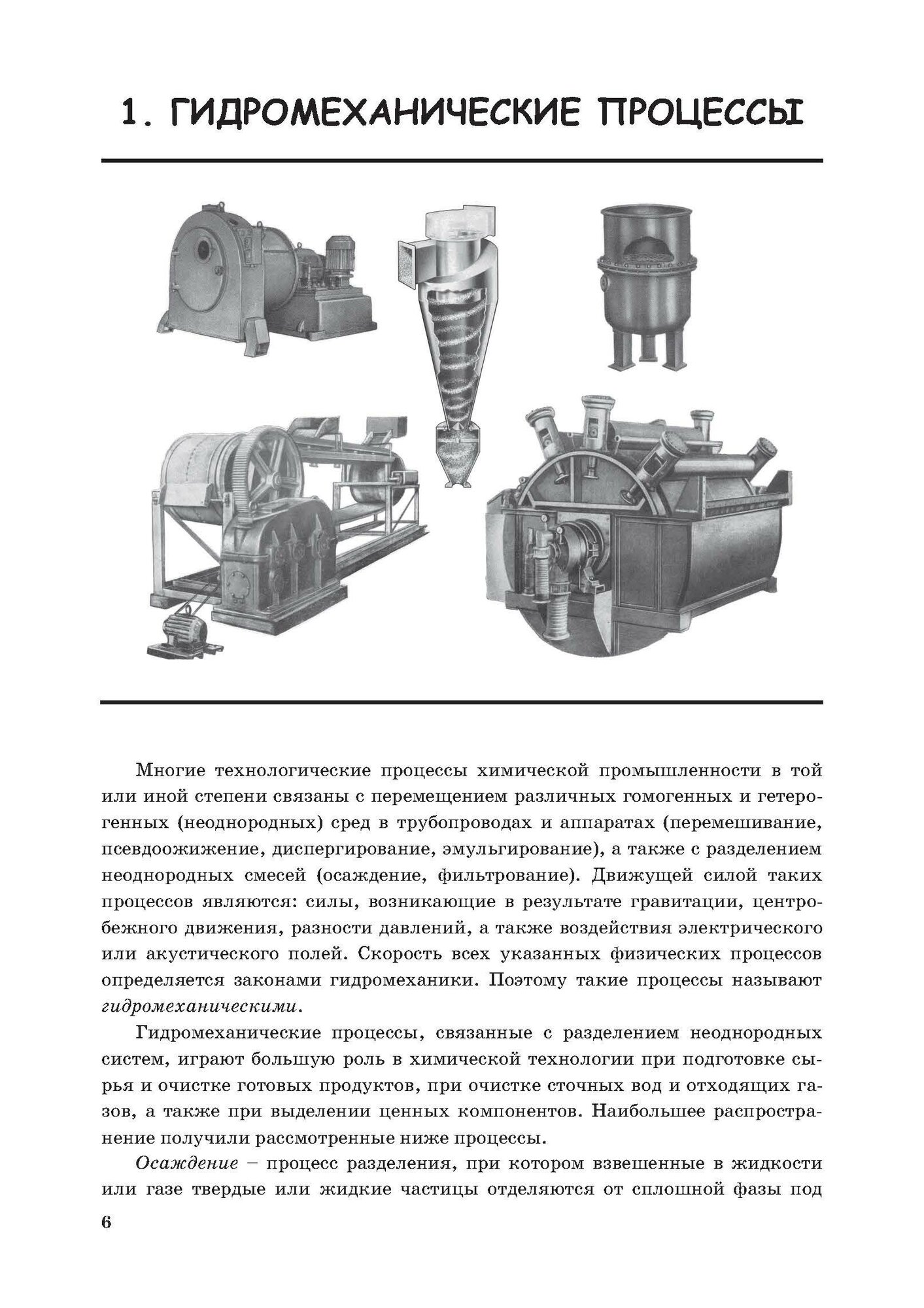 1. ГИДРОМЕХАНИЧЕСКИЕ ПРОЦЕССЫ

Многие технологические процессы химической промышленности в той или иной степени связаны с перемещением различных гомогенных и гетерогенных (неоднородных) сред в трубопроводах и аппаратах (перемешивание, псевдоожижение, диспергирование, эмульгирование), а также с разделением неоднородных смесей (осаждение, фильтрование). Движущей силой таких процессов являются: силы, возникающие в результате гравитации, центробежного движения, разности давлений, а также воздействия электрического или акустического полей. Скорость всех указанных физических процессов определяется законами гидромеханики. Поэтому такие процессы называют гидромеханическими.

Гидромеханические процессы, связанные с разделением неоднородных систем, играют большую роль в химической технологии при подготовке сырья и очистке готовых продуктов, при очистке сточных вод и отходящих газов, а также при выделении ценных компонентов. Наибольшее распространение получили рассмотренные ниже процессы.

Осаждение – процесс разделения, при котором взвешенные в жидкости или газе твердые или жидкие частицы отделяются от сплошной фазы под

6