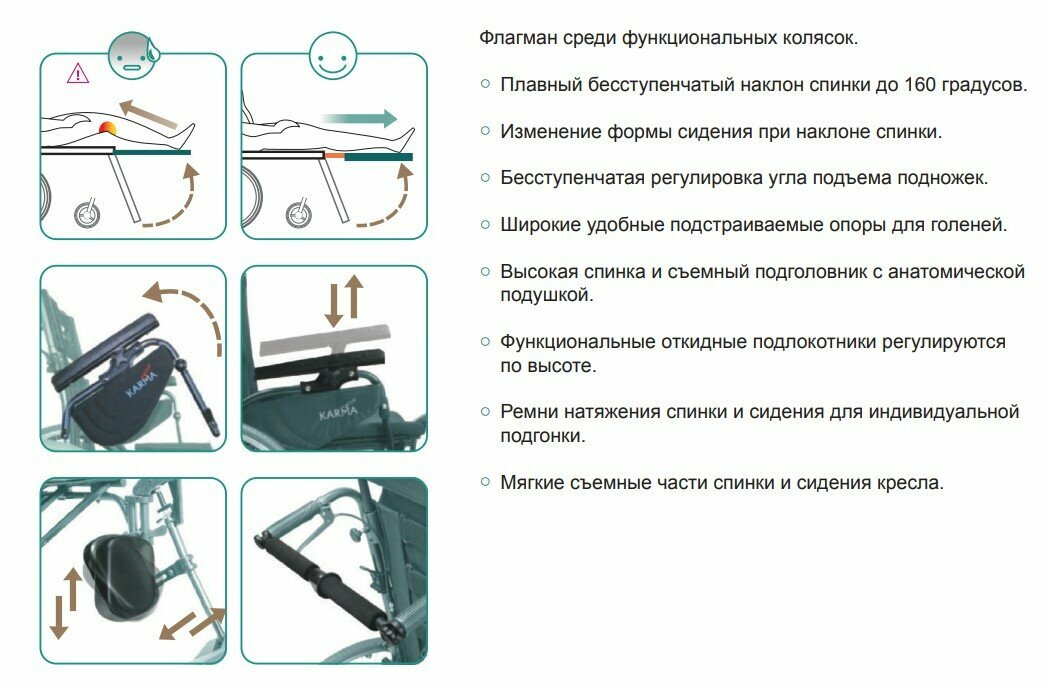 KARMA

KARMA

Флагман среди функциональных колясок.

○ Плавный бесступенчатый наклон спинки до 160 градусов.

○ Изменение формы сидения при наклоне спинки.

○ Бесступенчатая регулировка угла подъема подножек.

○ Широкие удобные подстраиваемые опоры для голеней.

○ Высокая спинка и съемный подголовник с анатомической подушкой.

○ Функциональные откидные подлокотники регулируются по высоте.

○ Ремни натяжения спинки и сидения для индивидуальной подгонки.

○ Мягкие съемные части спинки и сидения кресла.