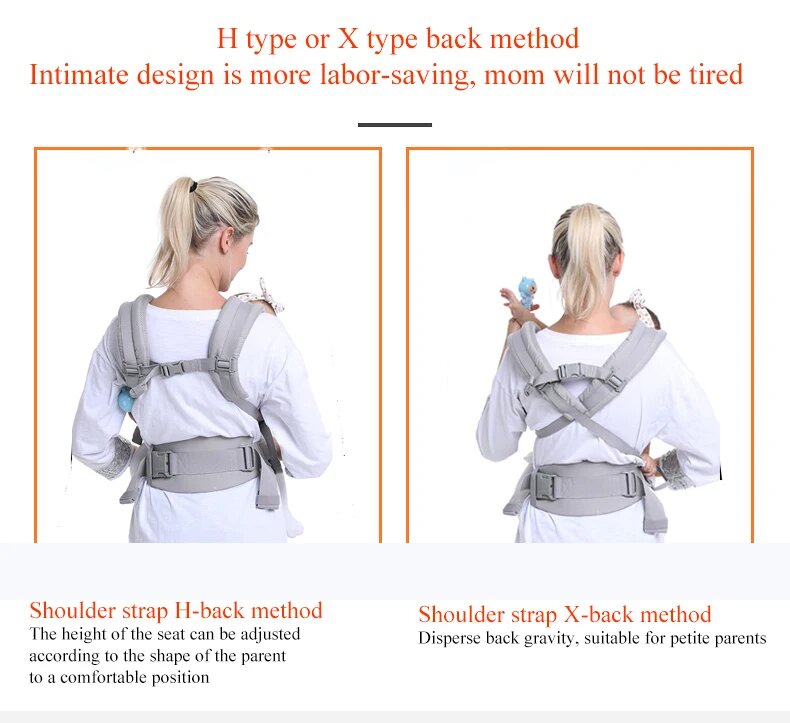 H type or X type back method
Intimate design is more labor-saving, mom will not be tired

Shoulder strap H-back method
The height of the seat can be adjusted according to the shape of the parent to a comfortable position

Shoulder strap X-back method
Disperse back gravity, suitable for petite parents