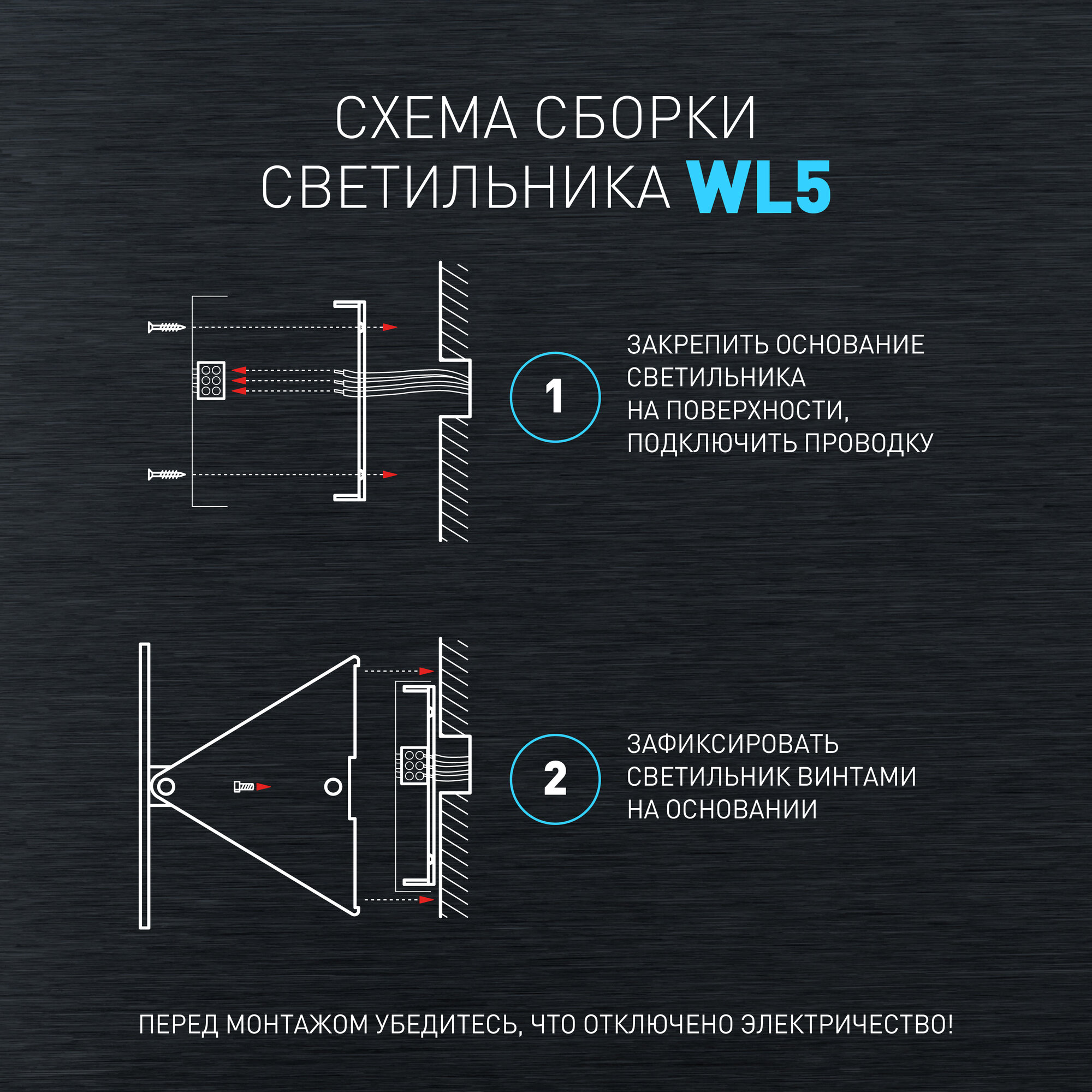 СХЕМА СБОРКИ СВЕТИЛЬНИКА WL5

1

ЗАКРЕПИТЬ ОСНОВАНИЕ СВЕТИЛЬНИКА НА ПОВЕРХНОСТИ, ПОДКЛЮЧИТЬ ПРОВОДКУ

2

ЗАФИКСИРОВАТЬ СВЕТИЛЬНИК ВИНТАМИ НА ОСНОВАНИИ

ПЕРЕД МОНТАЖОМ УБЕДИТЕСЬ, ЧТО ОТКЛЮЧЕНО ЭЛЕКТРИЧЕСТВО!