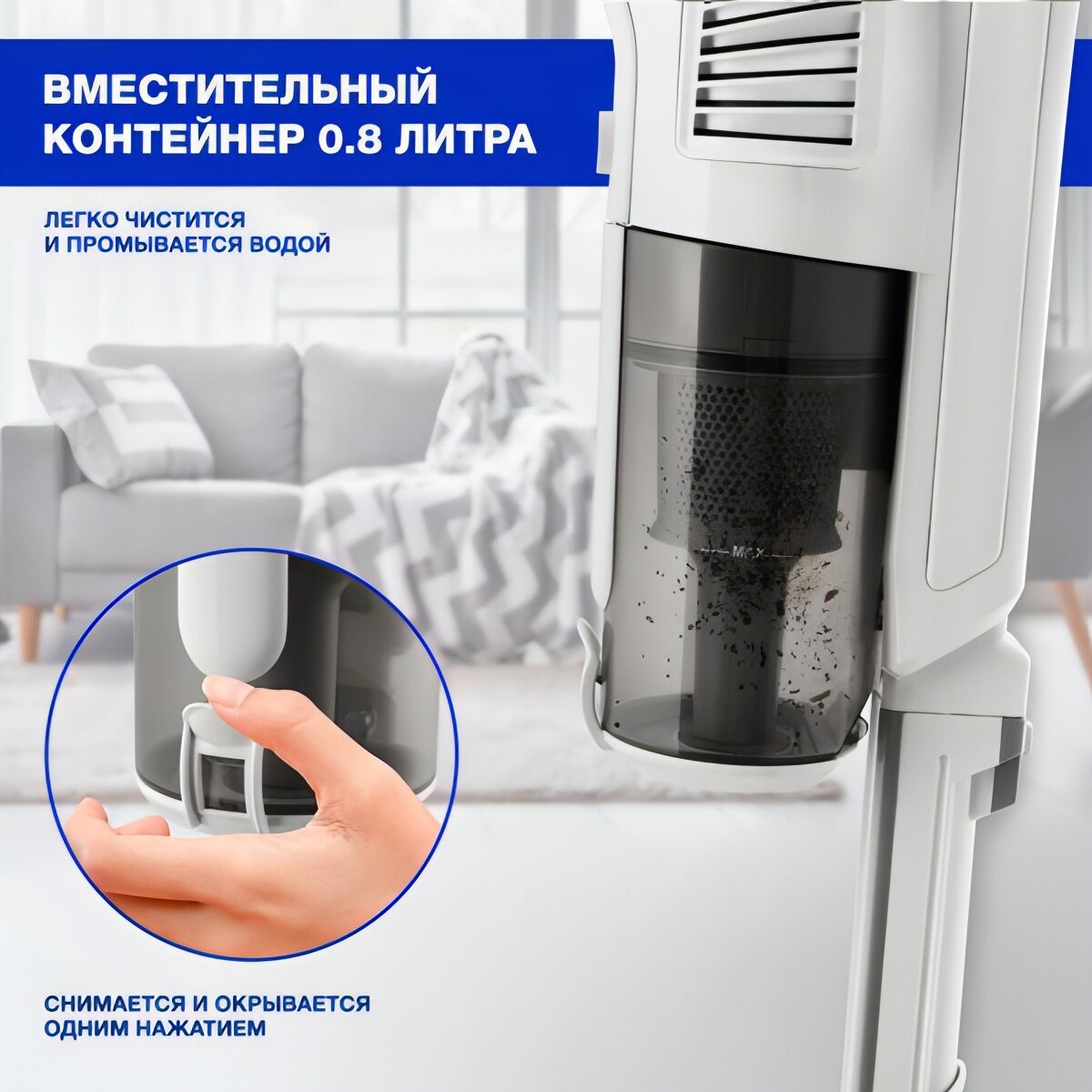 ВМЕСТИТЕЛЬНЫЙ КОНТЕЙНЕР 0.8 ЛИТРА

ЛЕГКО ЧИСТИТСЯ И ПРОМЫВАЕТСЯ ВОДОЙ

MAX

СНИМАЕТСЯ И ОКРЫВАЕТСЯ ОДНИМ НАЖАТИЕМ