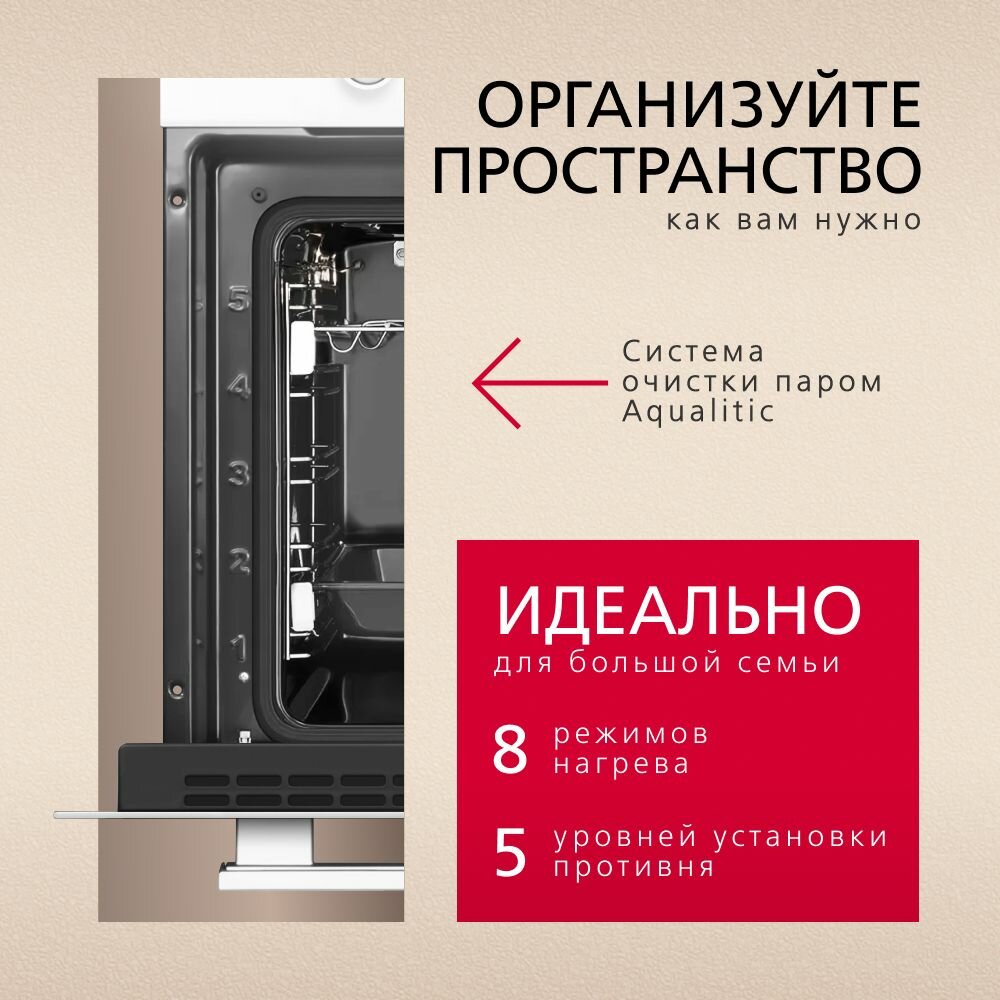 ОРГАНИЗУЙТЕ ПРОСТРАНСТВО
как вам нужно

5
4
3
2
1

Система очистки паром Aqualitic

ИДЕАЛЬНО
для большой семьи

8 режимов нагрева

5 уровней установки противня