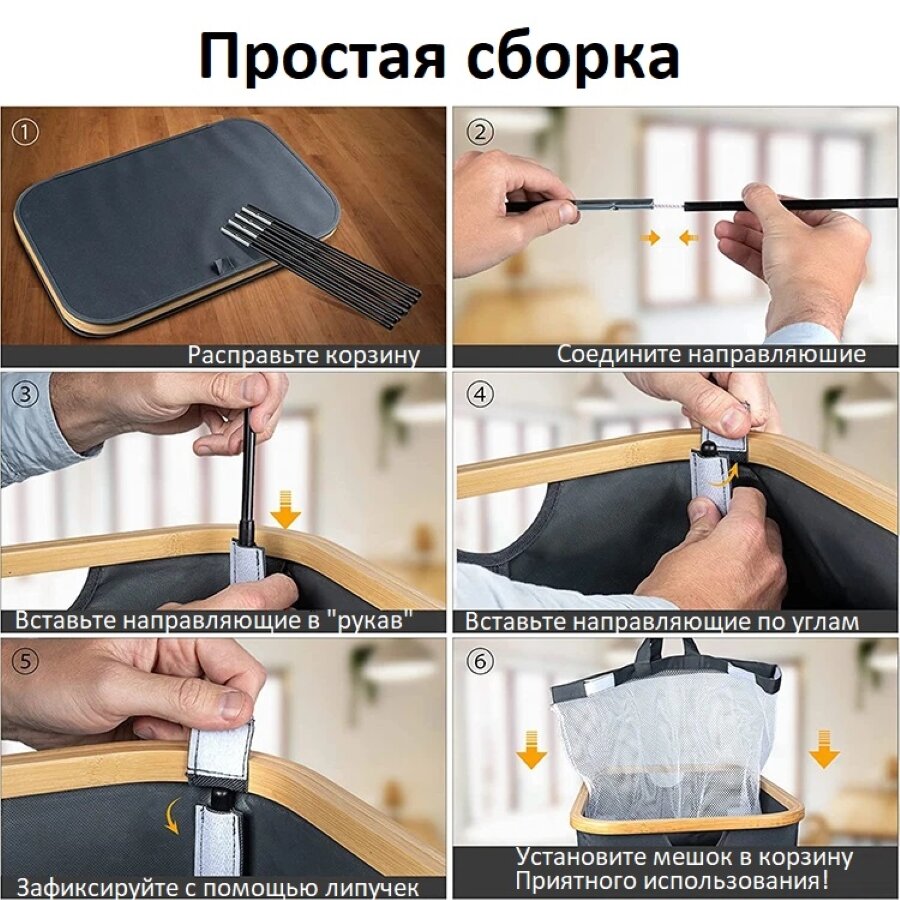 Простая сборка

①
Расправьте корзину

②
Соедините направляюшие

③
Вставьте направляющие в "рукав"

④
Вставьте направляющие по углам

⑤
Зафиксируйте с помощью липучек

⑥
Установите мешок в корзину
Приятного использования!