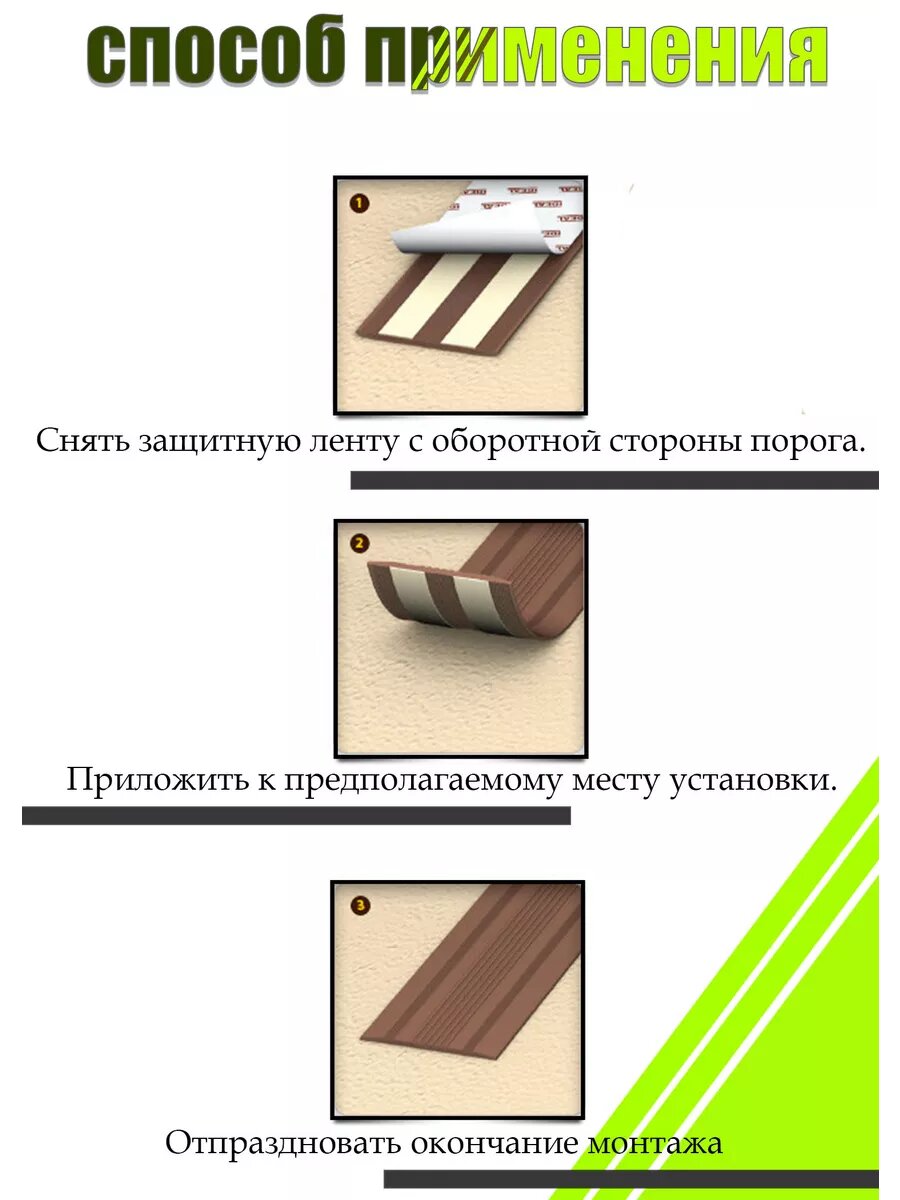 способ применения

1

Снять защитную ленту с оборотной стороны порога.

2

Приложить к предполагаемому месту установки.

3

Отпраздновать окончание монтажа