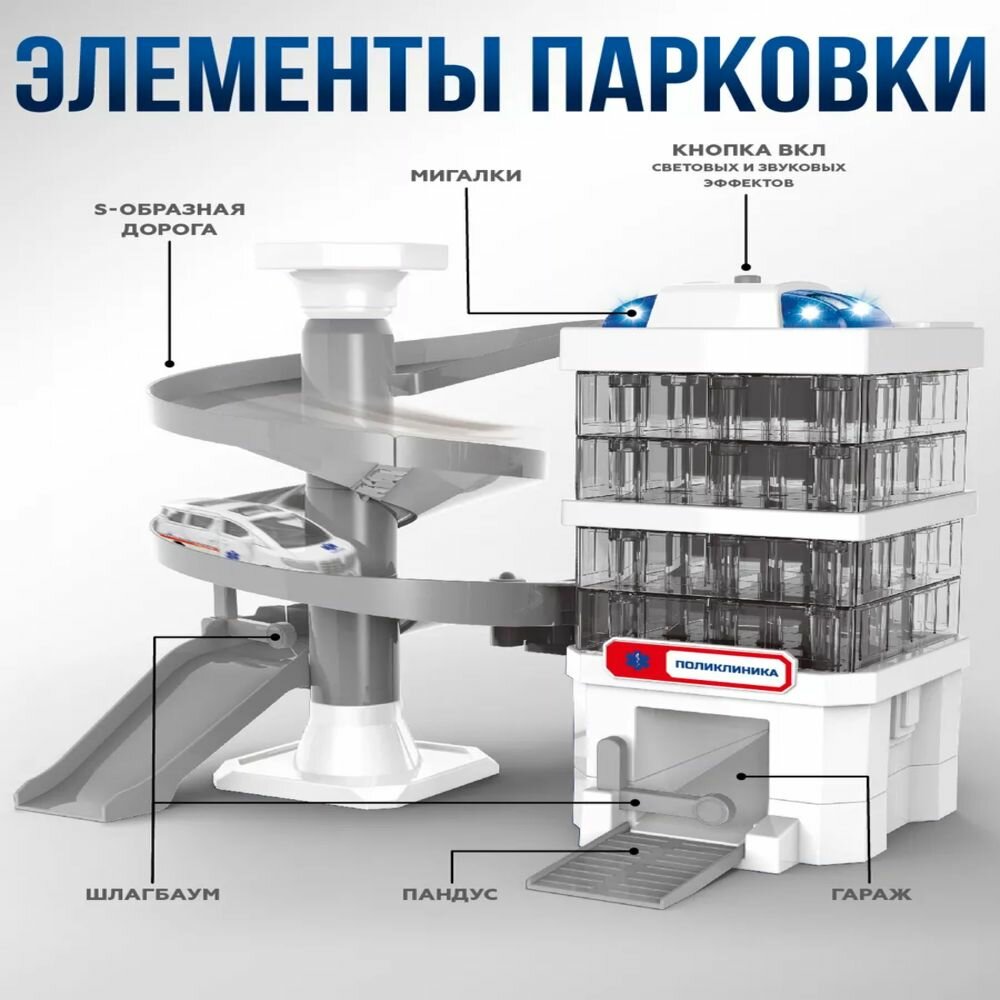 ЭЛЕМЕНТЫ ПАРКОВКИ

S-ОБРАЗНАЯ ДОРОГА

МИГАЛКИ

КНОПКА ВКЛ
СВЕТОВЫХ И ЗВУКОВЫХ ЭФФЕКТОВ

ПОЛИКЛИНИКА

ШЛАГБАУМ

ПАНДУС

ГАРАЖ