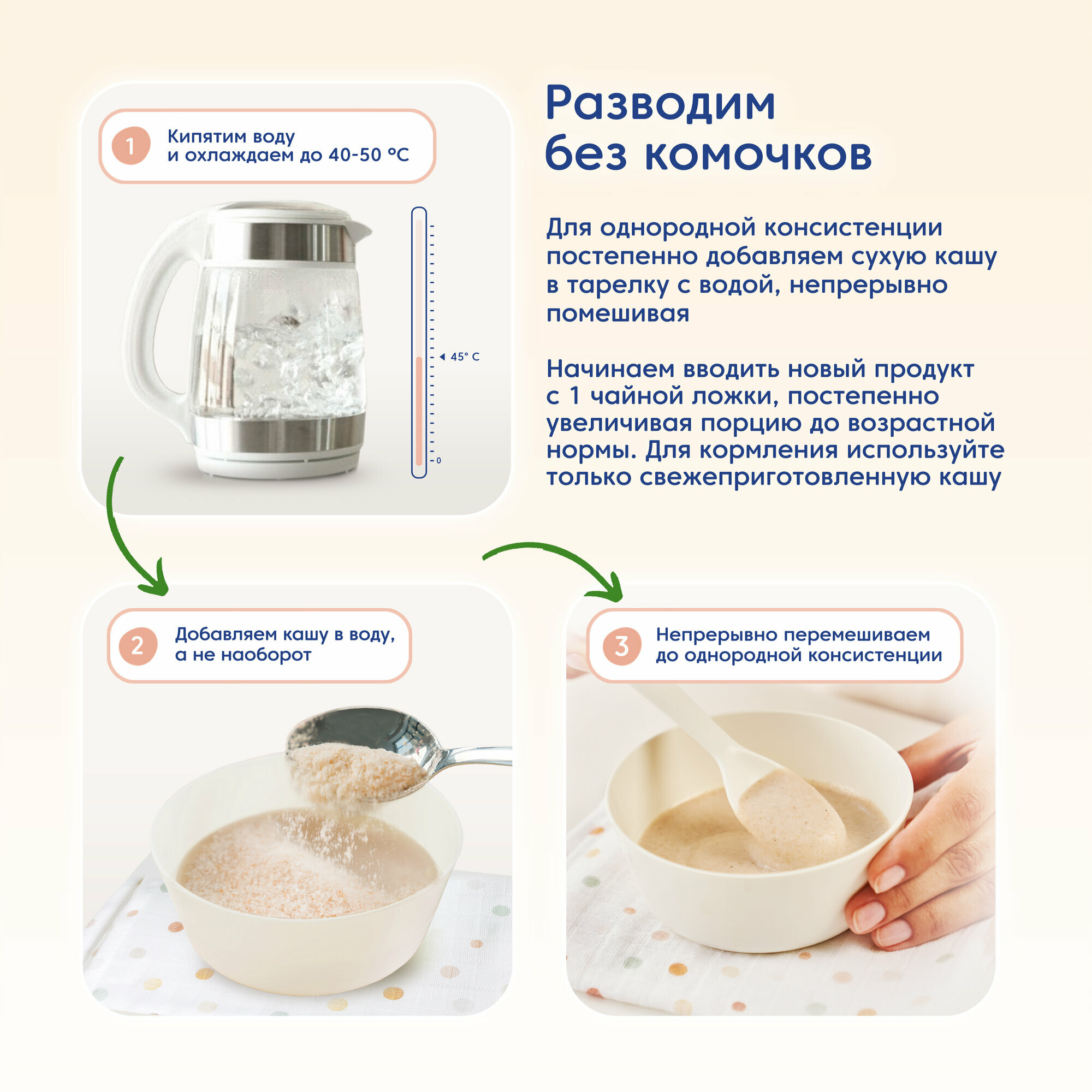 Разводим без комочков

Для однородной консистенции постепенно добавляем сухую кашу в тарелку с водой, непрерывно помешивая

Начинаем вводить новый продукт с 1 чайной ложки, постепенно увеличивая порцию до возрастной нормы. Для кормления используйте только свежеприготовленную кашу

1 Кипятим воду и охлаждаем до 40-50 °C

45° C

0

2 Добавляем кашу в воду, а не наоборот

3 Непрерывно перемешиваем до однородной консистенции