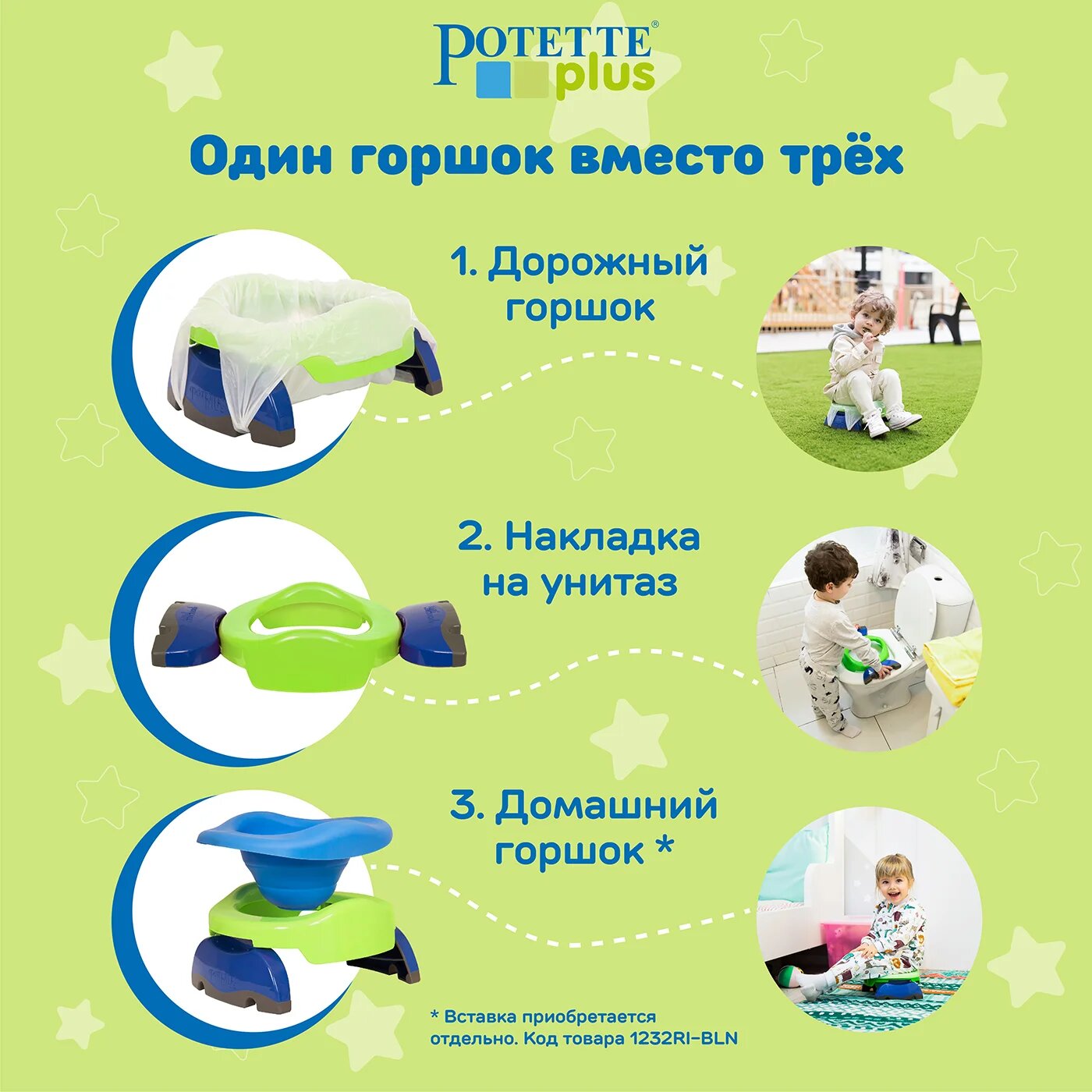 POTETTE®
plus

Один горшок вместо трёх

1. Дорожный горшок

2. Накладка на унитаз

3. Домашний горшок *

* Вставка приобретается отдельно. Код товара 1232RI-BLN