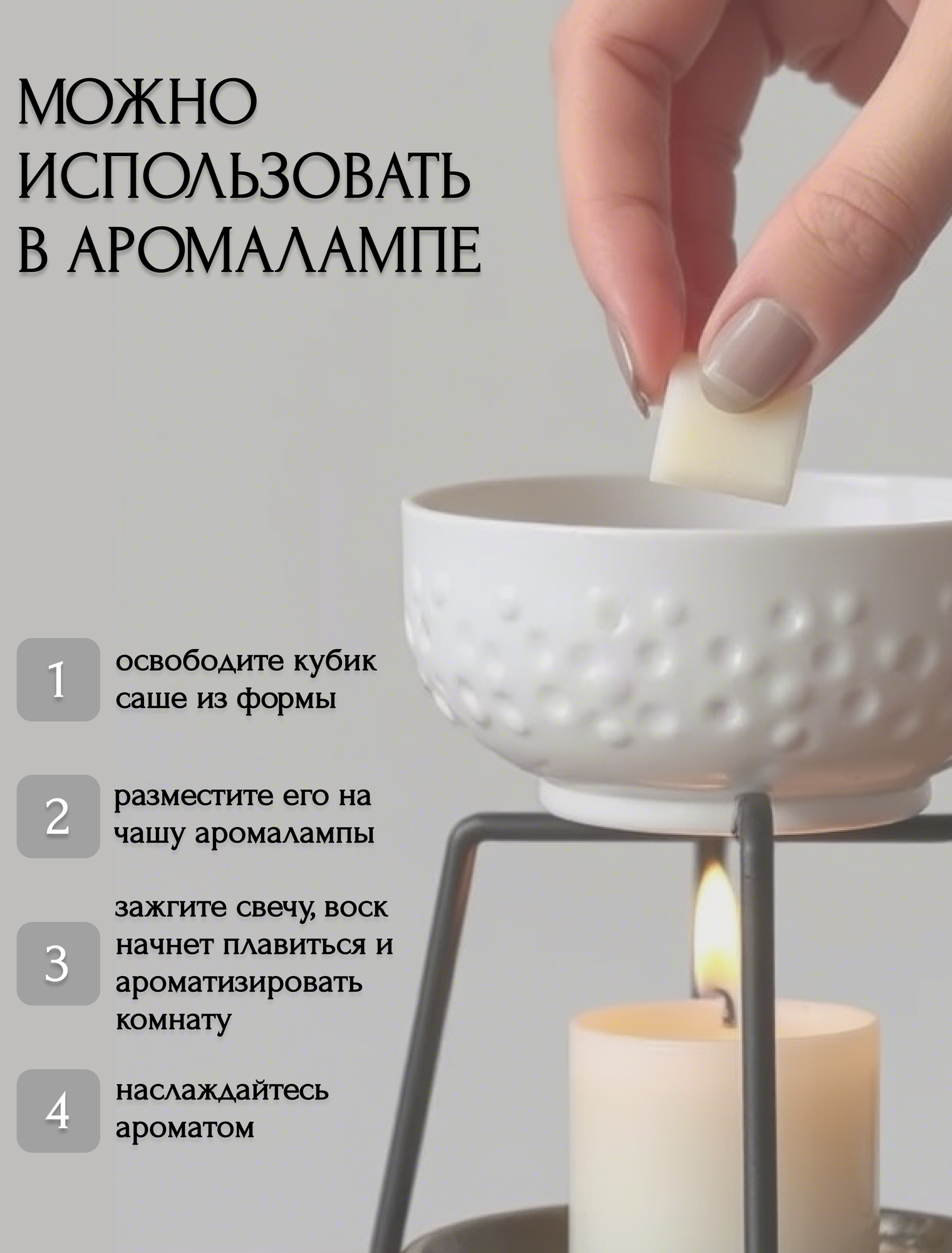 МОЖНО ИСПОЛЬЗОВАТЬ В АРОМАЛАМПЕ

1 освободите кубик саше из формы

2 разместите его на чашу аромалампы

3 зажгите свечу, воск начнет плавиться и ароматизировать комнату

4 наслаждайтесь ароматом