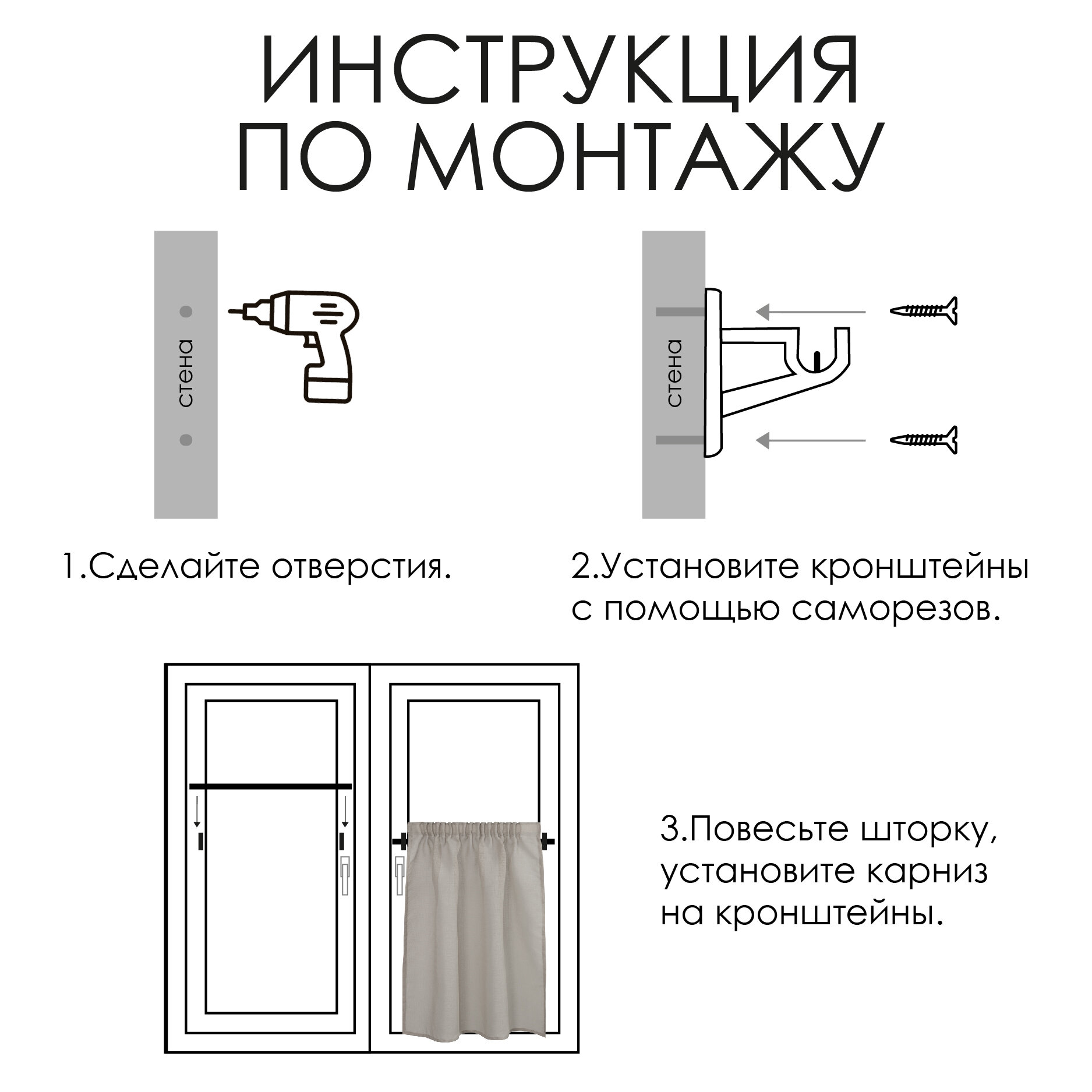 ИНСТРУКЦИЯ ПО МОНТАЖУ

стена

стена

1.Сделайте отверстия.

2.Установите кронштейны с помощью саморезов.

3.Повесьте шторку, установите карниз на кронштейны.