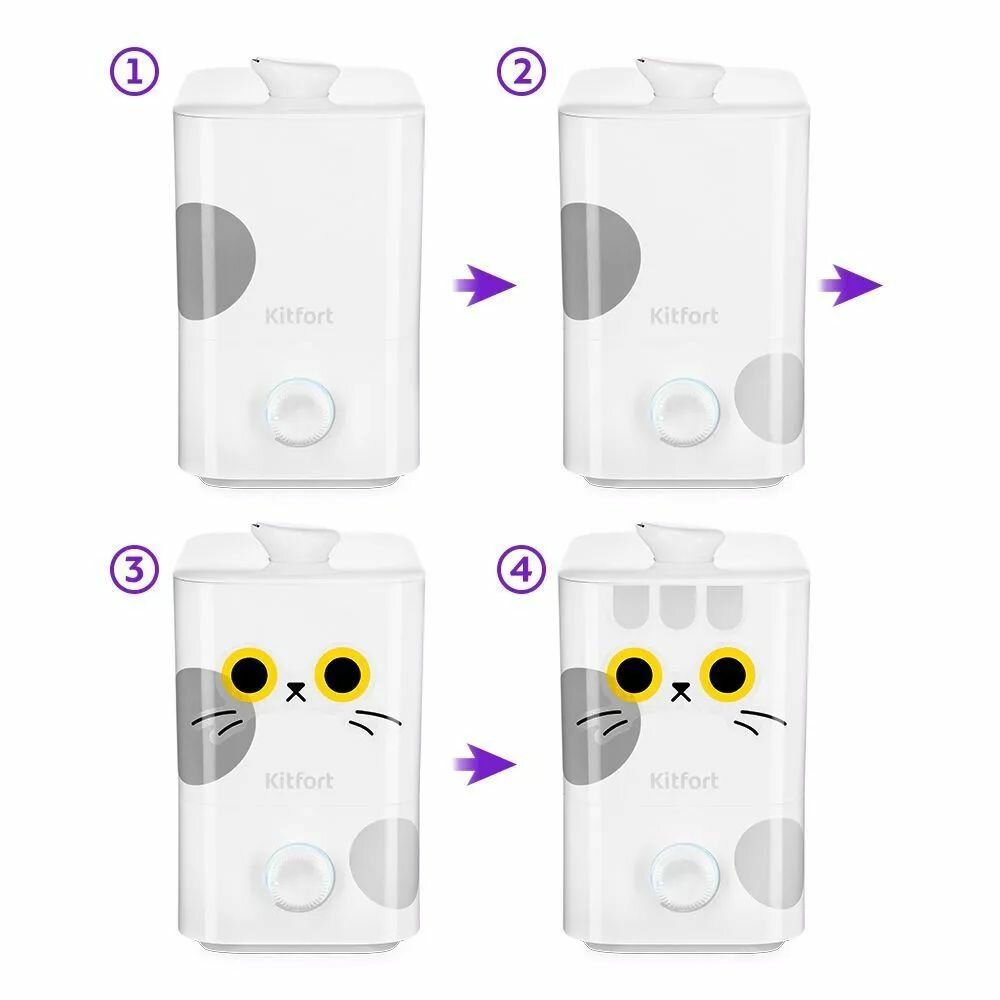 1

Kitfort

2

Kitfort

3

Kitfort

4

Kitfort