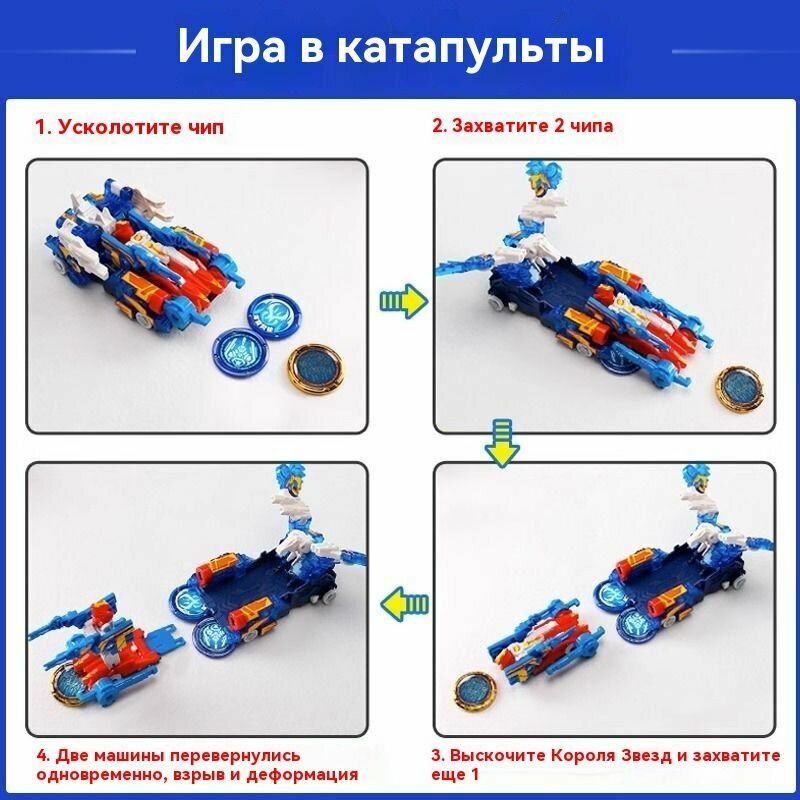 Игра в катапульты

1. Усколотите чип

2. Захватите 2 чипа

4. Две машины перевернулись одновременно, взрыв и деформация

3. Выскочите Короля Звезд и захватите еще 1