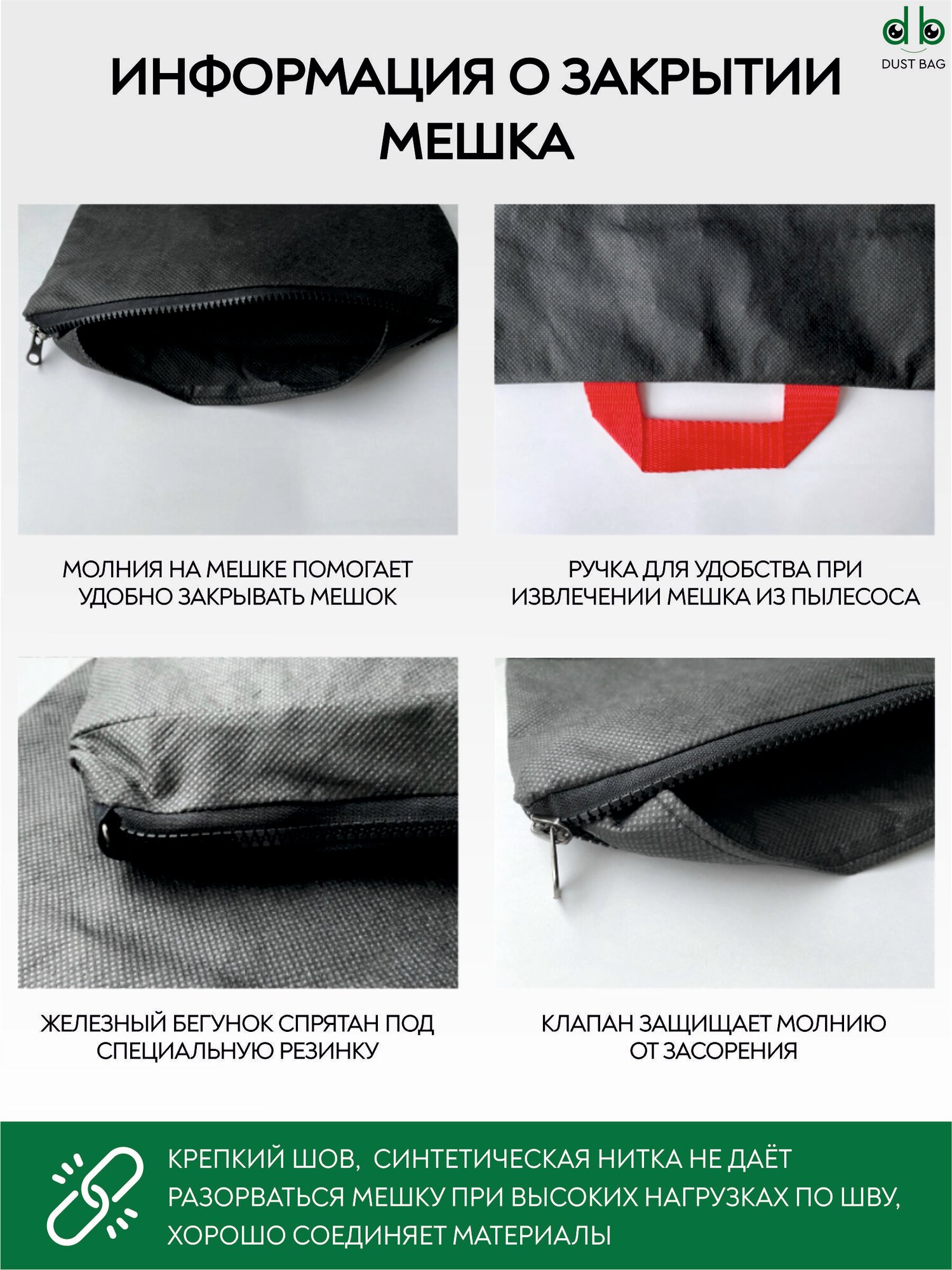 db
DUST BAG

ИНФОРМАЦИЯ О ЗАКРЫТИИ МЕШКА

МОЛНИЯ НА МЕШКЕ ПОМОГАЕТ УДОБНО ЗАКРЫВАТЬ МЕШОК

РУЧКА ДЛЯ УДОБСТВА ПРИ ИЗВЛЕЧЕНИИ МЕШКА ИЗ ПЫЛЕСОСА

ЖЕЛЕЗНЫЙ БЕГУНОК СПРЯТАН ПОД СПЕЦИАЛЬНУЮ РЕЗИНКУ

КЛАПАН ЗАЩИЩАЕТ МОЛНИЮ ОТ ЗАСОРЕНИЯ

КРЕПКИЙ ШОВ, СИНТЕТИЧЕСКАЯ НИТКА НЕ ДАЁТ РАЗОРВАТЬСЯ МЕШКУ ПРИ ВЫСОКИХ НАГРУЗКАХ ПО ШВУ, ХОРОШО СОЕДИНЯЕТ МАТЕРИАЛЫ