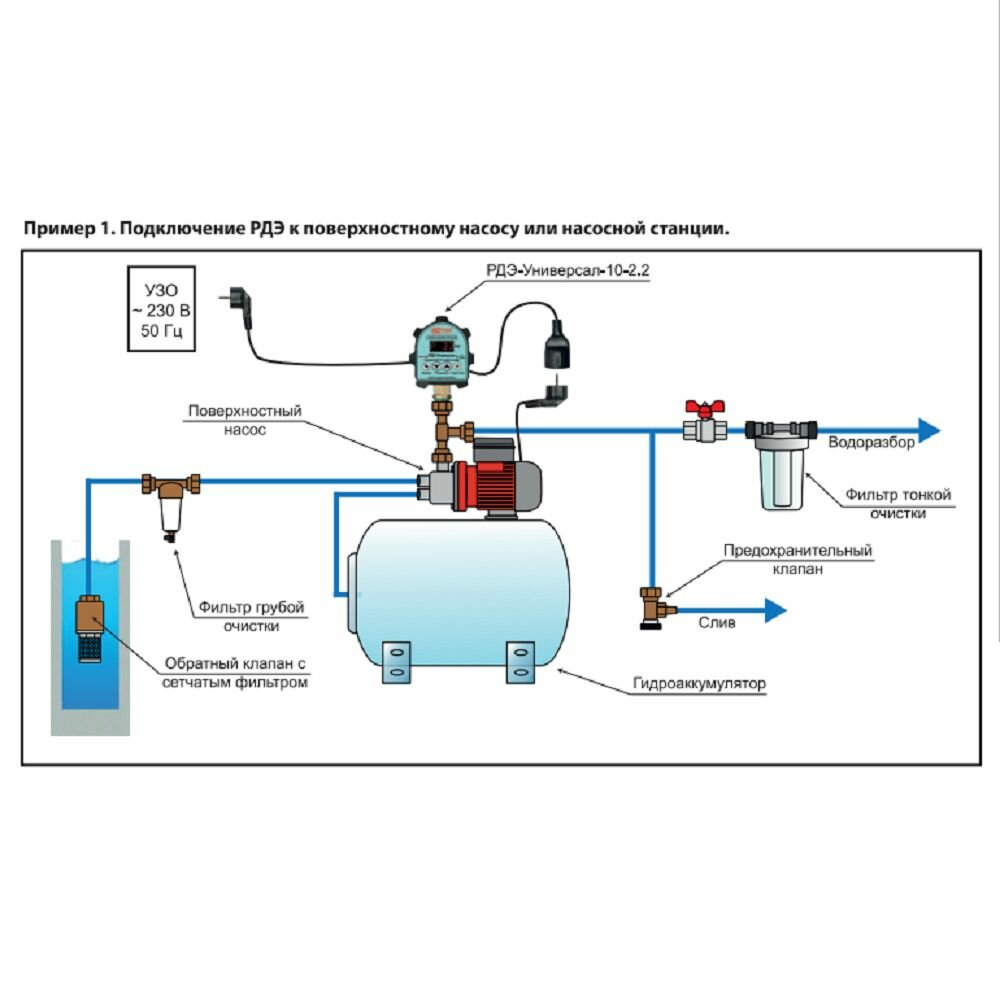 Пример 1. Подключение РДЭ к поверхностному насосу или насосной станции.

УЗО
~ 230 В
50 Гц

РДЭ-Универсал-10-2.2

Поверхностный насос

Водоразбор

Фильтр тонкой очистки

Предохранительный клапан

Слив

Фильтр грубой очистки

Обратный клапан с сетчатым фильтром

Гидроаккумулятор