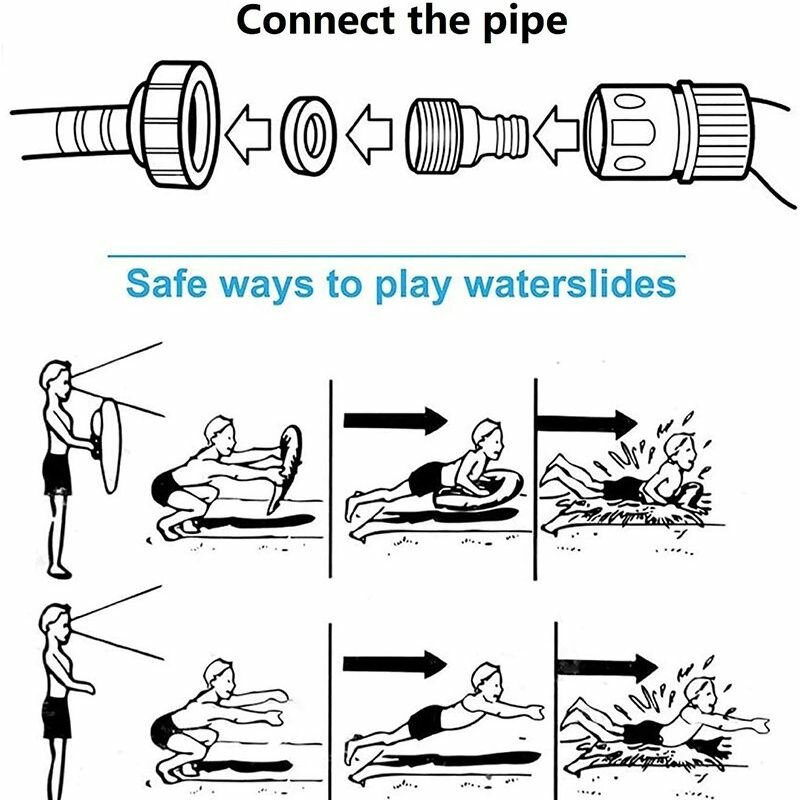 Connect the pipe

Safe ways to play waterslides