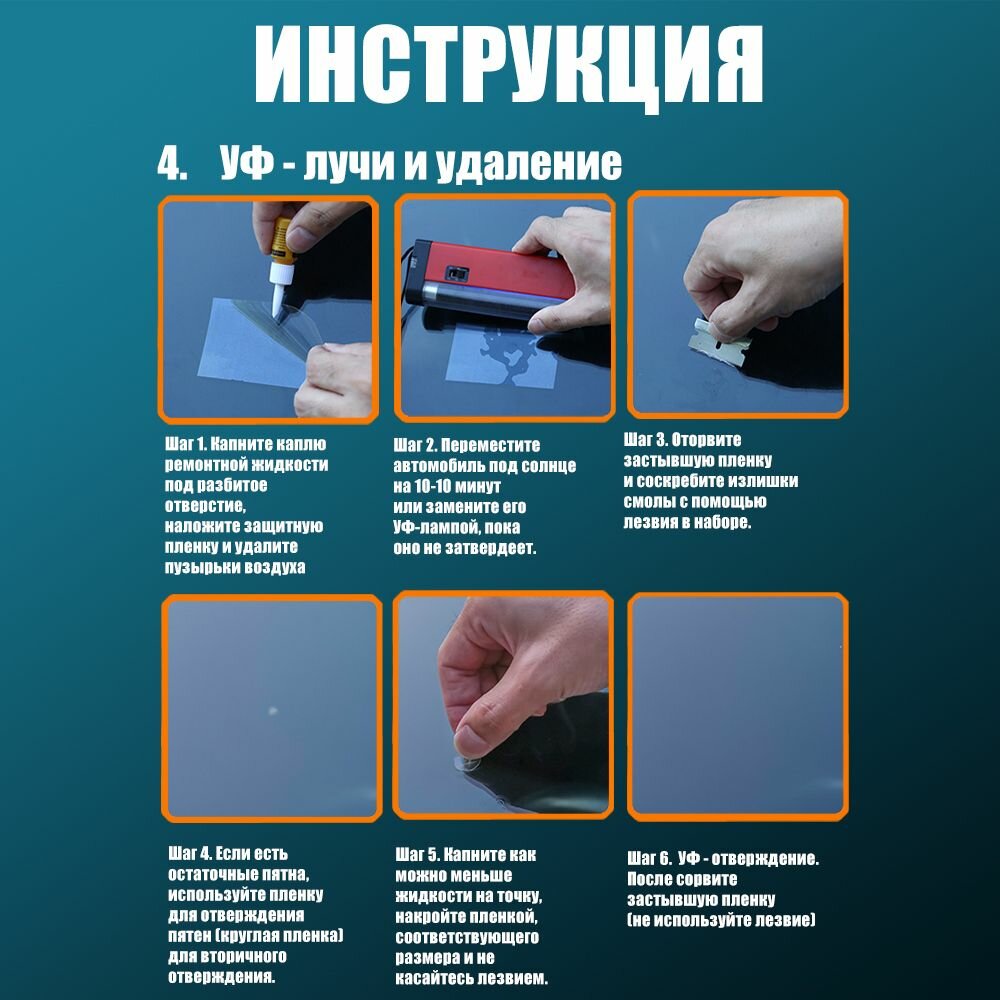 ИНСТРУКЦИЯ

4. УФ - лучи и удаление

Шаг 1. Капните каплю ремонтной жидкости под разбитое отверстие, наложите защитную пленку и удалите пузырьки воздуха

Шаг 2. Переместите автомобиль под солнце на 10-10 минут или замените его УФ-лампой, пока оно не затвердеет.

Шаг 3. Оторвите застывшую пленку и соскребите излишки смолы с помощью лезвия в наборе.

Шаг 4. Если есть остаточные пятна, используйте пленку для отверждения пятен (круглая пленка) для вторичного отверждения.

Шаг 5. Капните как можно меньше жидкости на точку, накройте пленкой, соответствующего размера и не касайтесь лезвием.

Шаг 6. УФ - отверждение. После сорвите застывшую пленку (не используйте лезвие)