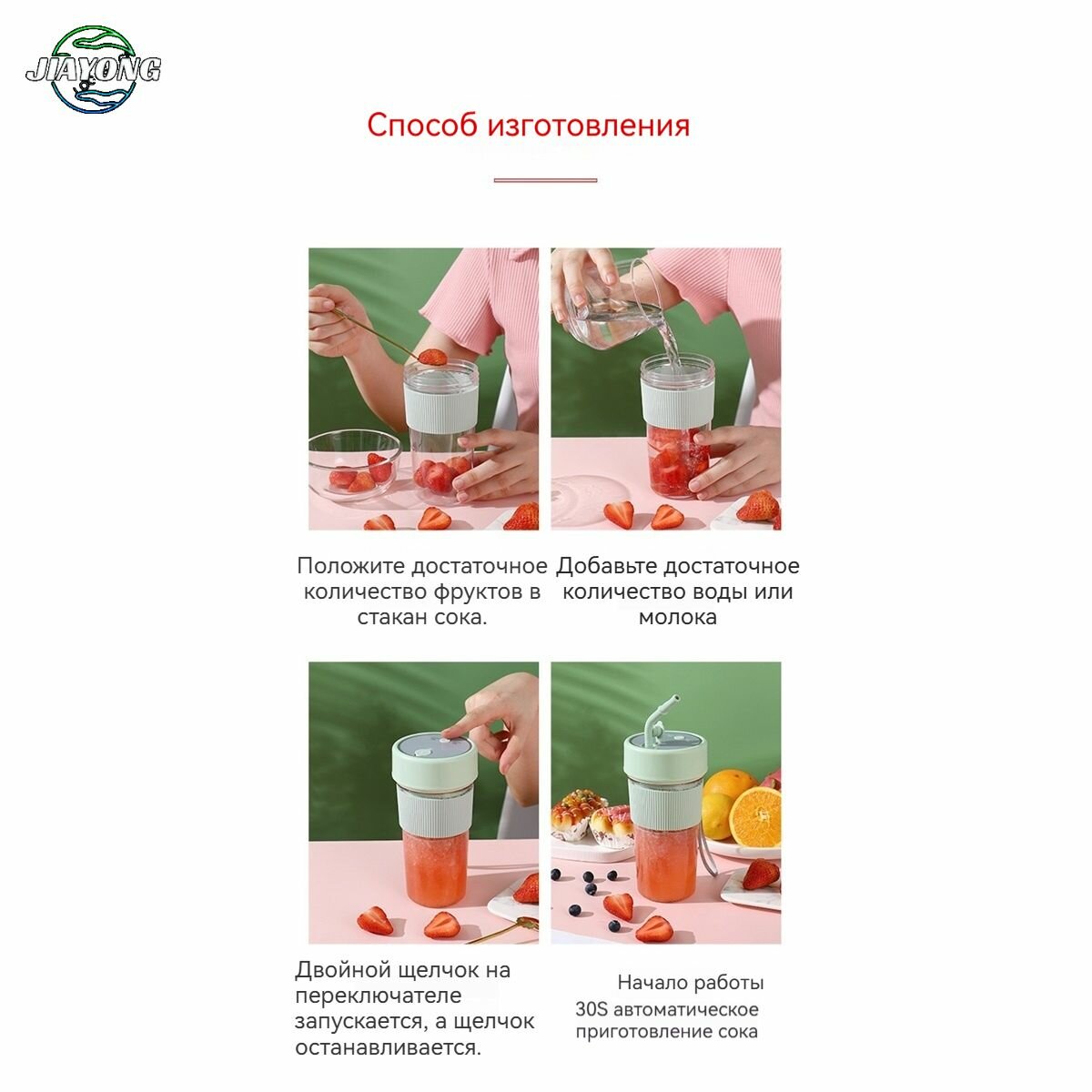 JIAYONG

Способ изготовления

Положите достаточное количество фруктов в стакан сока.

Добавьте достаточное количество воды или молока

Двойной щелчок на переключателе запускается, а щелчок останавливается.

Начало работы
30S автоматическое приготовление сока