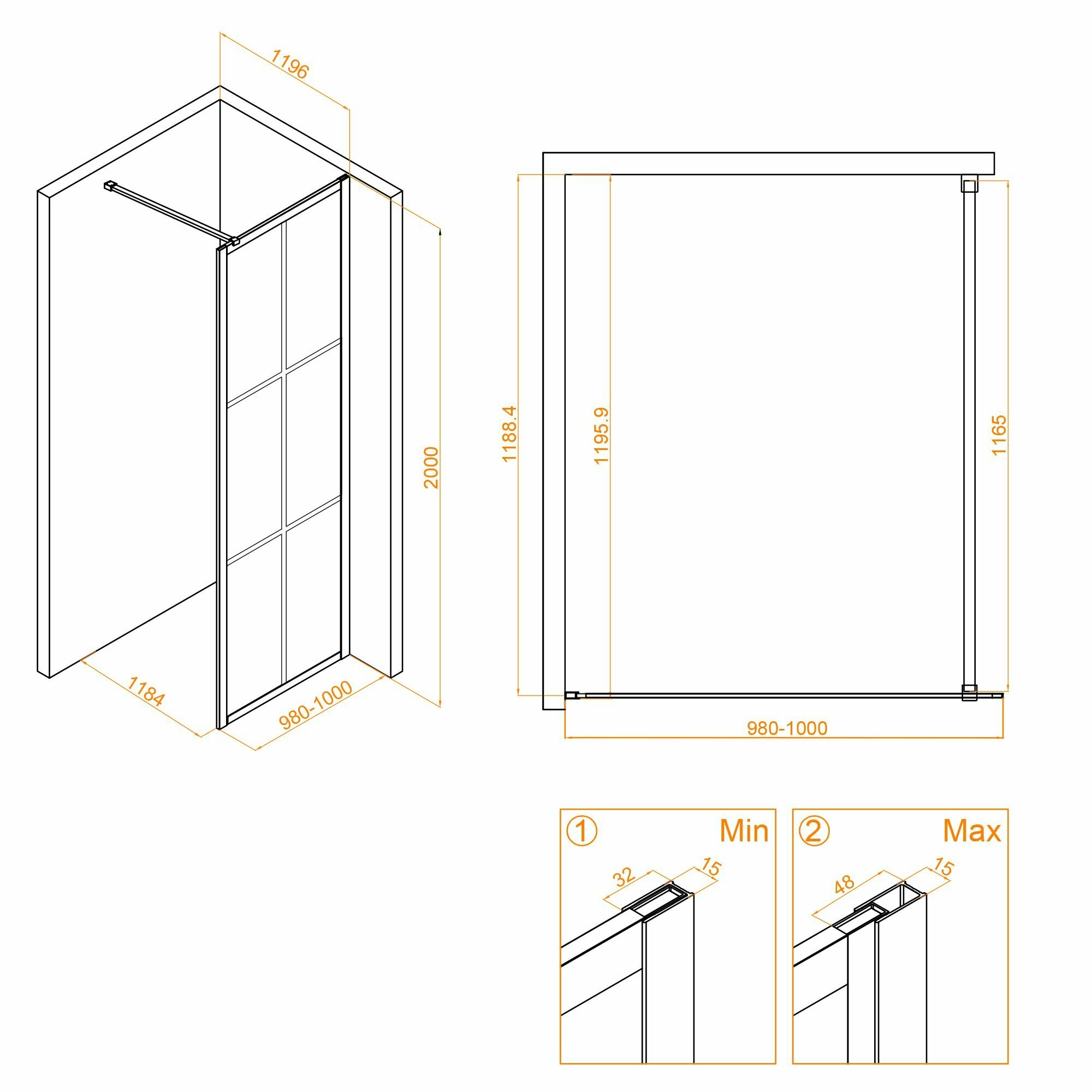 1196

2000

1184

980-1000

1188.4

1195.9

1165

980-1000

① Min

32

15

② Max

48

15