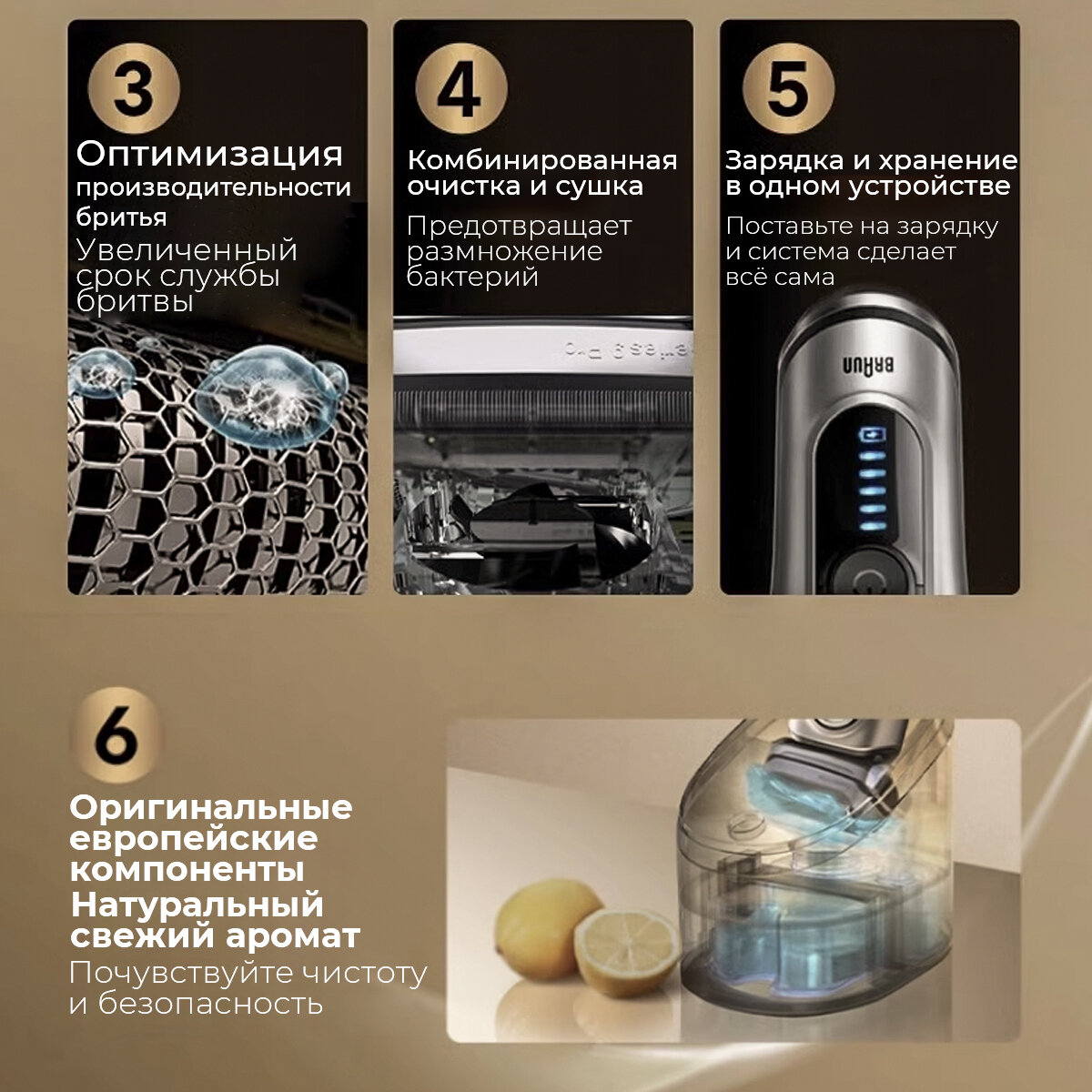 3

Оптимизация производительности бритья

Увеличенный срок службы бритвы

4

Комбинированная очистка и сушка

Предотвращает размножение бактерий

5

Зарядка и хранение в одном устройстве

Поставьте на зарядку и система сделает всё сама

BRAUN

6

Оригинальные европейские компоненты

Натуральный свежий аромат

Почувствуйте чистоту и безопасность