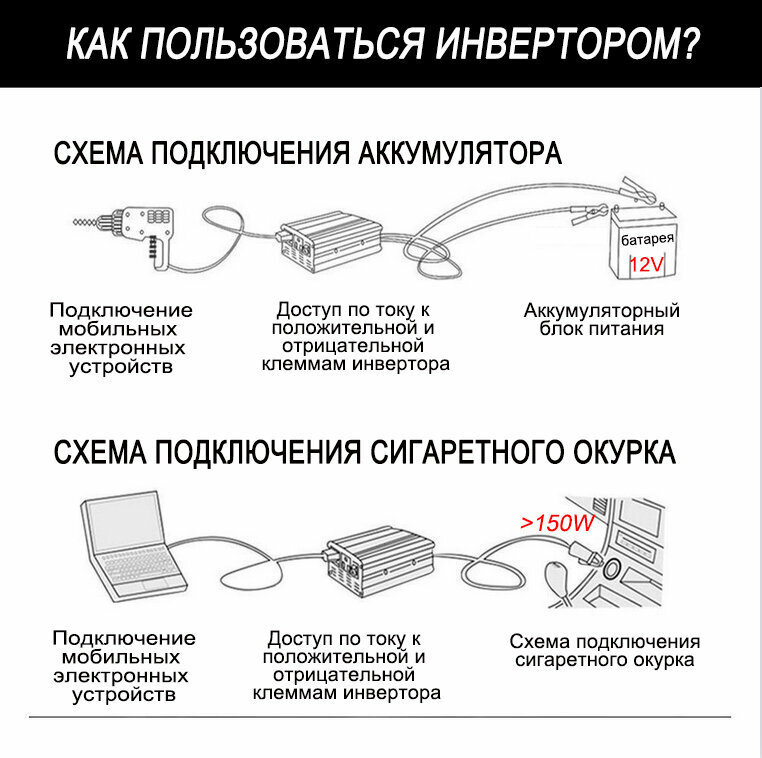 КАК ПОЛЬЗОВАТЬСЯ ИНВЕРТОРОМ?

СХЕМА ПОДКЛЮЧЕНИЯ АККУМУЛЯТОРА

батарея
12V

Подключение мобильных электронных устройств

Доступ по току к положительной и отрицательной клеммам инвертора

Аккумуляторный блок питания

СХЕМА ПОДКЛЮЧЕНИЯ СИГАРЕТНОГО ОКУРКА

>150W

Подключение мобильных электронных устройств

Доступ по току к положительной и отрицательной клеммам инвертора

Схема подключения сигаретного окурка