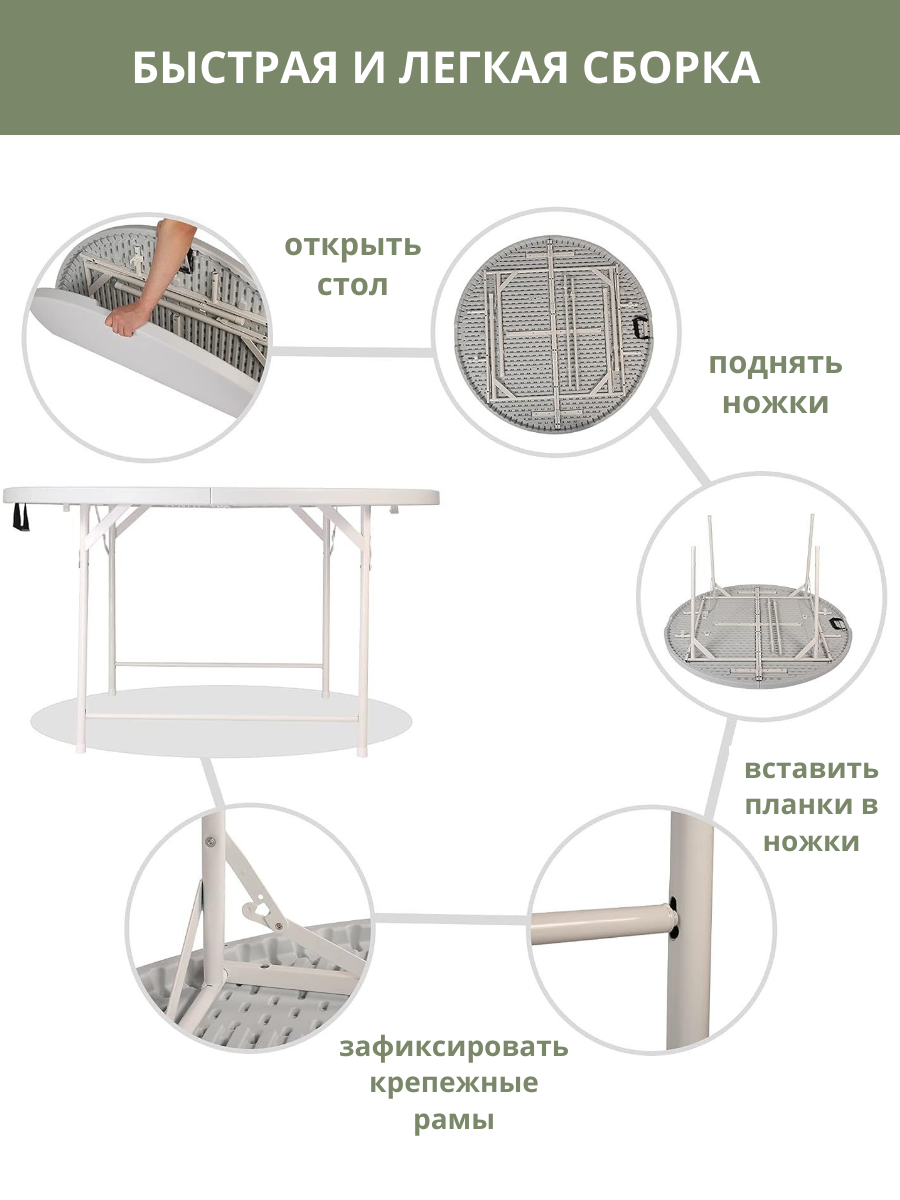 БЫСТРАЯ И ЛЕГКАЯ СБОРКА

открыть стол

поднять ножки

вставить планки в ножки

зафиксировать крепежные рамы