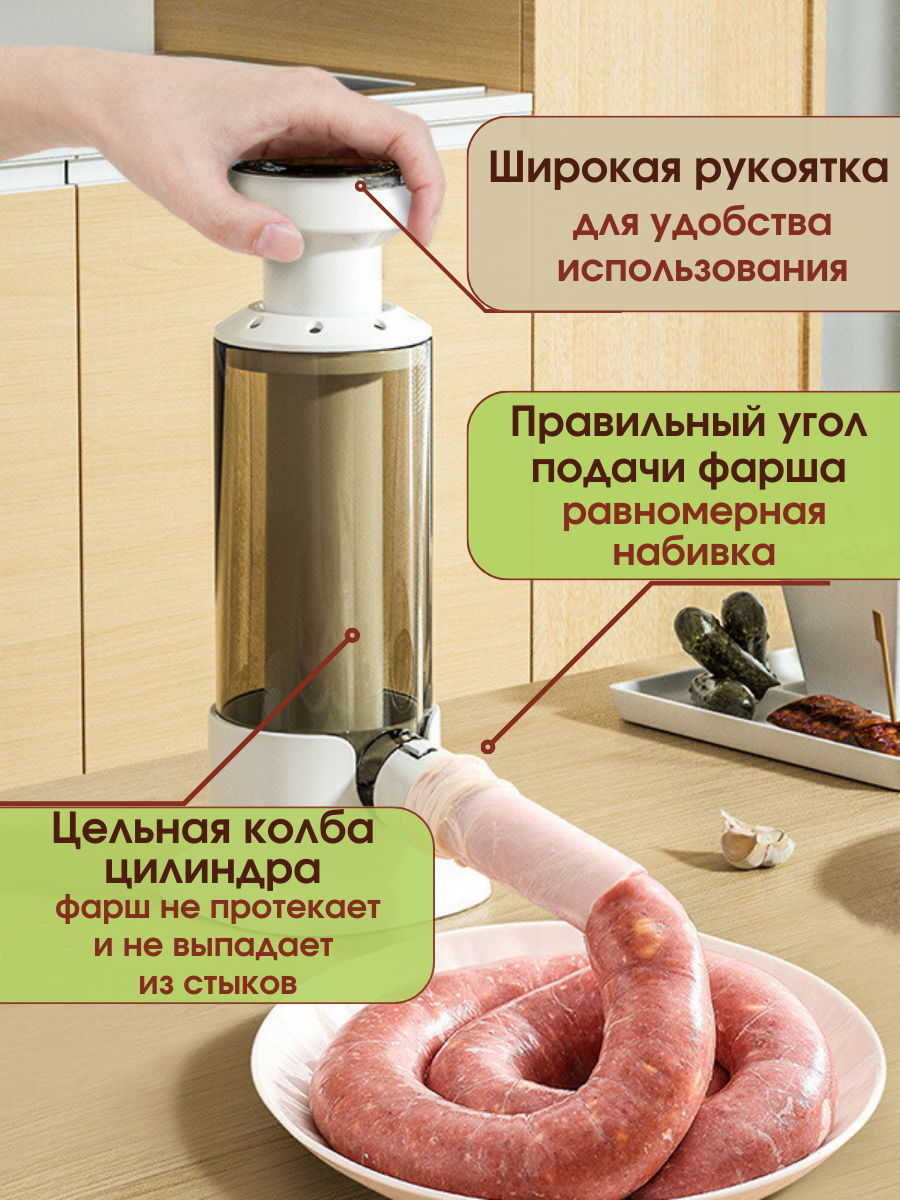 Широкая рукоятка
для удобства
использования

Правильный угол
подачи фарша
равномерная
набивка

Цельная колба
цилиндра
фарш не протекает
и не выпадает
из стыков