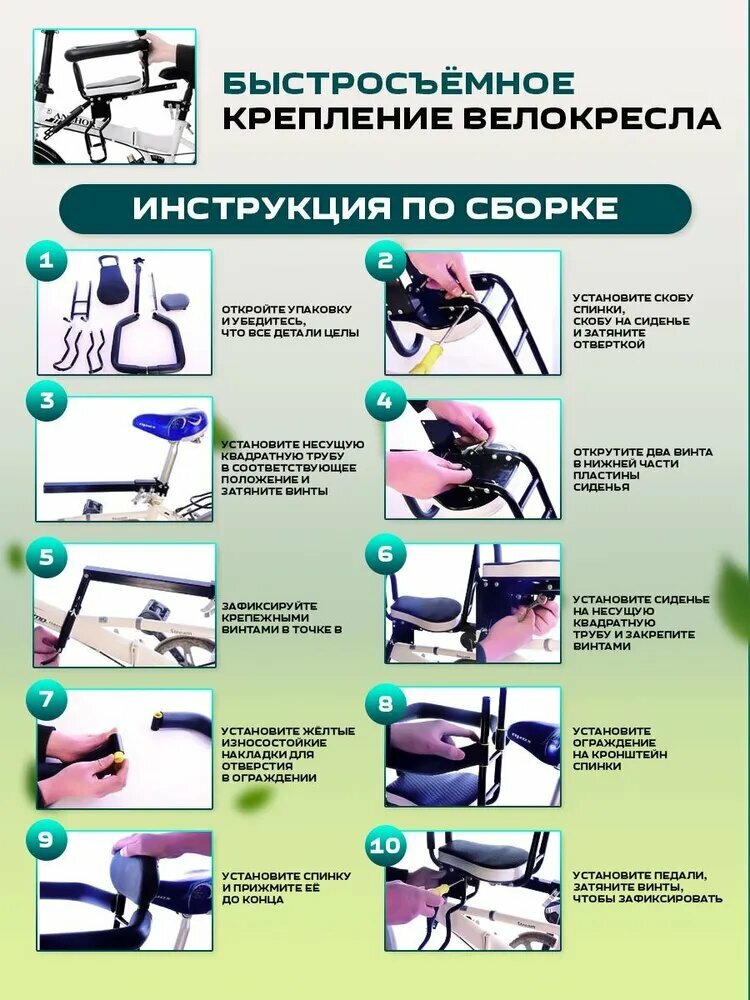 БЫСТРОСЪЁМНОЕ
КРЕПЛЕНИЕ ВЕЛОКРЕСЛА

ИНСТРУКЦИЯ ПО СБОРКЕ

1
ОТКРОЙТЕ УПАКОВКУ И УБЕДИТЕСЬ, ЧТО ВСЕ ДЕТАЛИ ЦЕЛЫ

2
УСТАНОВИТЕ СКОБУ СПИНКИ, СКОБУ НА СИДЕНЬЕ И ЗАТЯНИТЕ ОТВЕРТКОЙ

3
УСТАНОВИТЕ НЕСУЩУЮ КВАДРАТНУЮ ТРУБУ В СООТВЕТСТВУЮЩЕЕ ПОЛОЖЕНИЕ И ЗАТЯНИТЕ ВИНТЫ

4
ОТКРУТИТЕ ДВА ВИНТА В НИЖНЕЙ ЧАСТИ ПЛАСТИНЫ СИДЕНЬЯ

5
ЗАФИКСИРУЙТЕ КРЕПЕЖНЫМИ ВИНТАМИ В ТОЧКЕ В

6
УСТАНОВИТЕ СИДЕНЬЕ НА НЕСУЩУЮ КВАДРАТНУЮ ТРУБУ И ЗАКРЕПИТЕ ВИНТАМИ

7
УСТАНОВИТЕ ЖЁЛТЫЕ ИЗНОСОСТОЙКИЕ НАКЛАДКИ ДЛЯ ОТВЕРСТИЯ В ОГРАЖДЕНИИ

8
УСТАНОВИТЕ ОГРАЖДЕНИЕ НА КРОНШТЕЙН СПИНКИ

9
УСТАНОВИТЕ СПИНКУ И ПРИЖМИТЕ ЕЁ ДО КОНЦА

10
УСТАНОВИТЕ ПЕДАЛИ, ЗАТЯНИТЕ ВИНТЫ, ЧТОБЫ ЗАФИКСИРОВАТЬ