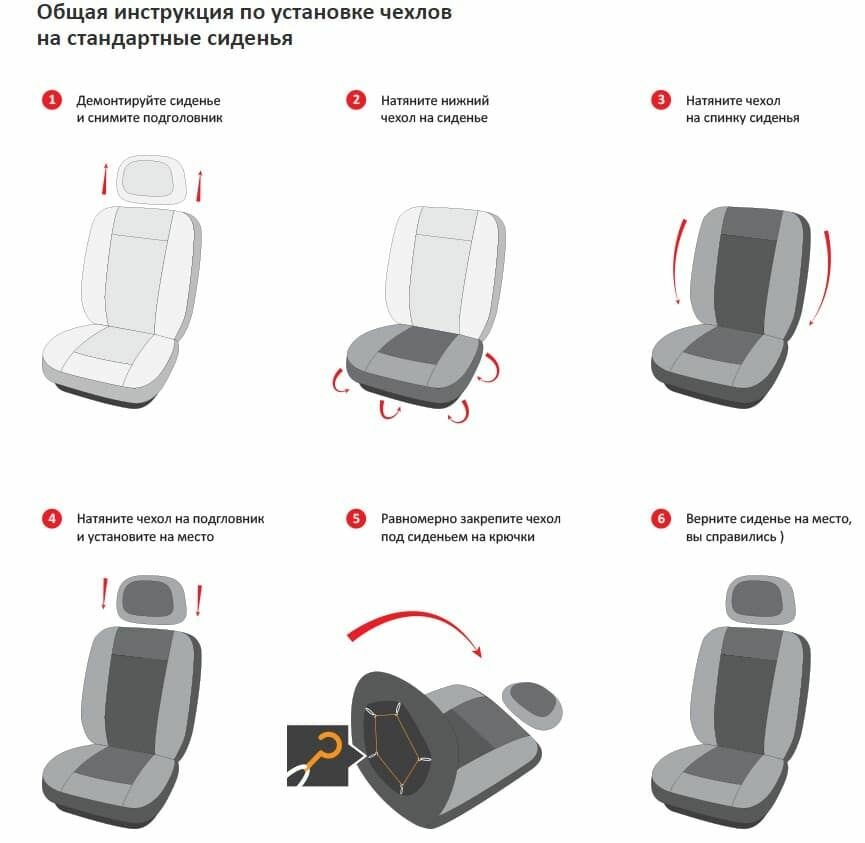 Общая инструкция по установке чехлов на стандартные сиденья

1 Демонтируйте сиденье и снимите подголовник

2 Натяните нижний чехол на сиденье

3 Натяните чехол на спинку сиденья

4 Натяните чехол на подгловник и установите на место

5 Равномерно закрепите чехол под сиденьем на крючки

6 Верните сиденье на место, вы справились )