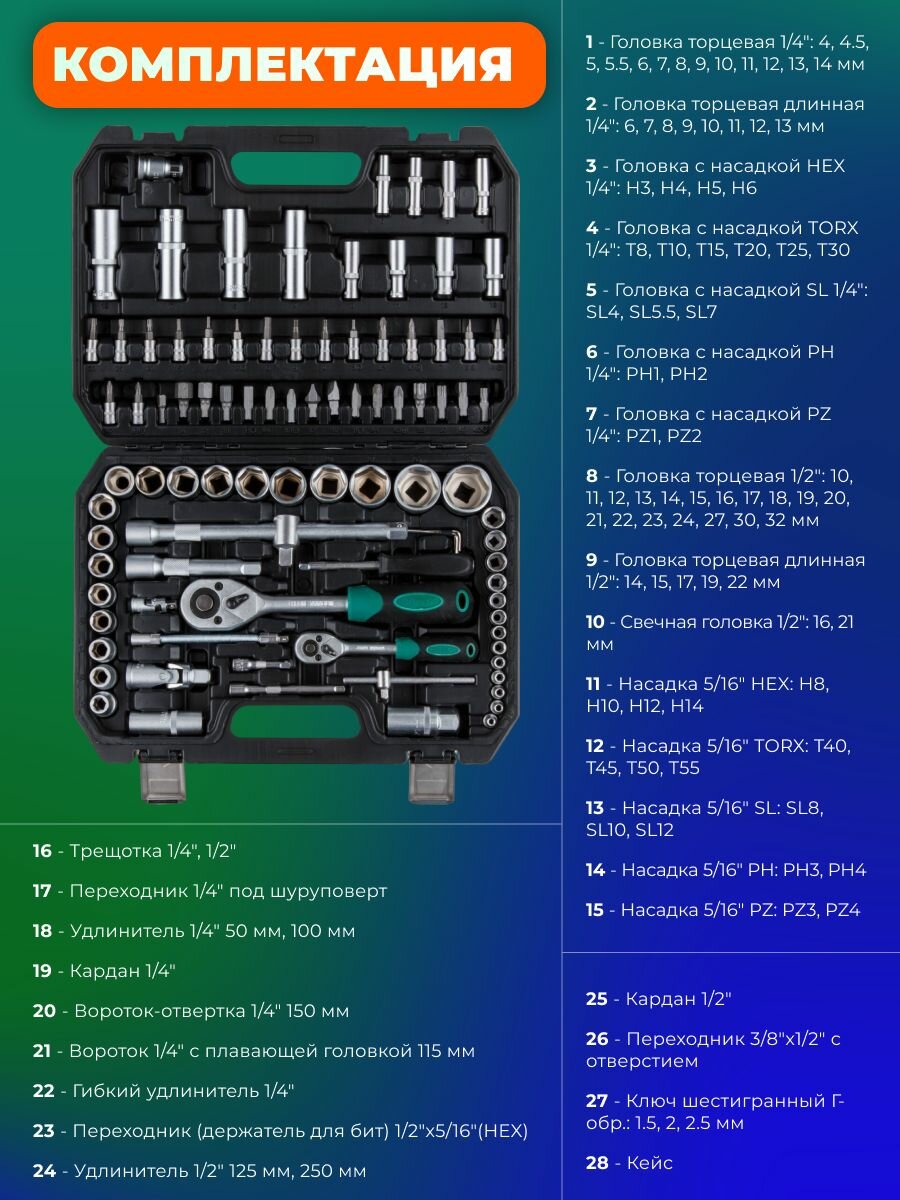 КОМПЛЕКТАЦИЯ

1 - Головка торцевая 1/4": 4, 4.5, 5, 5.5, 6, 7, 8, 9, 10, 11, 12, 13, 14 мм

2 - Головка торцевая длинная 1/4": 6, 7, 8, 9, 10, 11, 12, 13 мм

3 - Головка с насадкой HEX 1/4": H3, H4, H5, H6

4 - Головка с насадкой TORX 1/4": T8, T10, T15, T20, T25, T30

5 - Головка с насадкой SL 1/4": SL4, SL5.5, SL7

6 - Головка с насадкой PH 1/4": PH1, PH2

7 - Головка с насадкой PZ 1/4": PZ1, PZ2

8 - Головка торцевая 1/2": 10, 11, 12, 13, 14, 15, 16, 17, 18, 19, 20, 21, 22, 23, 24, 27, 30, 32 мм

9 - Головка торцевая длинная 1/2": 14, 15, 17, 19, 22 мм

10 - Свечная головка 1/2": 16, 21 мм

11 - Насадка 5/16" HEX: H8, H10, H12, H14

12 - Насадка 5/16" TORX: T40, T45, T50, T55

13 - Насадка 5/16" SL: SL8, SL10, SL12

14 - Насадка 5/16" PH: PH3, PH4

15 - Насадка 5/16" PZ: PZ3, PZ4

16 - Трещотка 1/4", 1/2"

17 - Переходник 1/4" под шуруповерт

18 - Удлинитель 1/4" 50 мм, 100 мм

19 - Кардан 1/4"

20 - Вороток-отвертка 1/4" 150 мм

21 - Вороток 1/4" с плавающей головкой 115 мм

22 - Гибкий удлинитель 1/4"

23 - Переходник (держатель для бит) 1/2"x5/16"(HEX)

24 - Удлинитель 1/2" 125 мм, 250 мм

25 - Кардан 1/2"

26 - Переходник 3/8"x1/2" с отверстием

27 - Ключ шестигранный Г-обр.: 1.5, 2, 2.5 мм

28 - Кейс