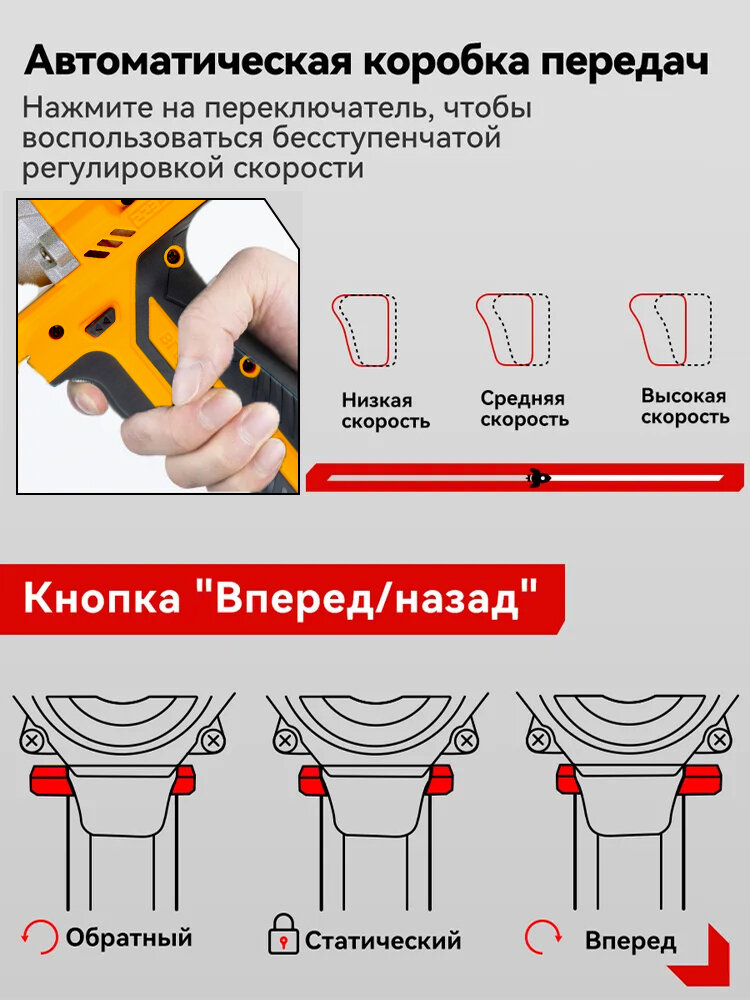 Автоматическая коробка передач

Нажмите на переключатель, чтобы воспользоваться бесступенчатой регулировкой скорости

Низкая скорость

Средняя скорость

Высокая скорость

Кнопка "Вперед/назад"

Обратный

Статический

Вперед