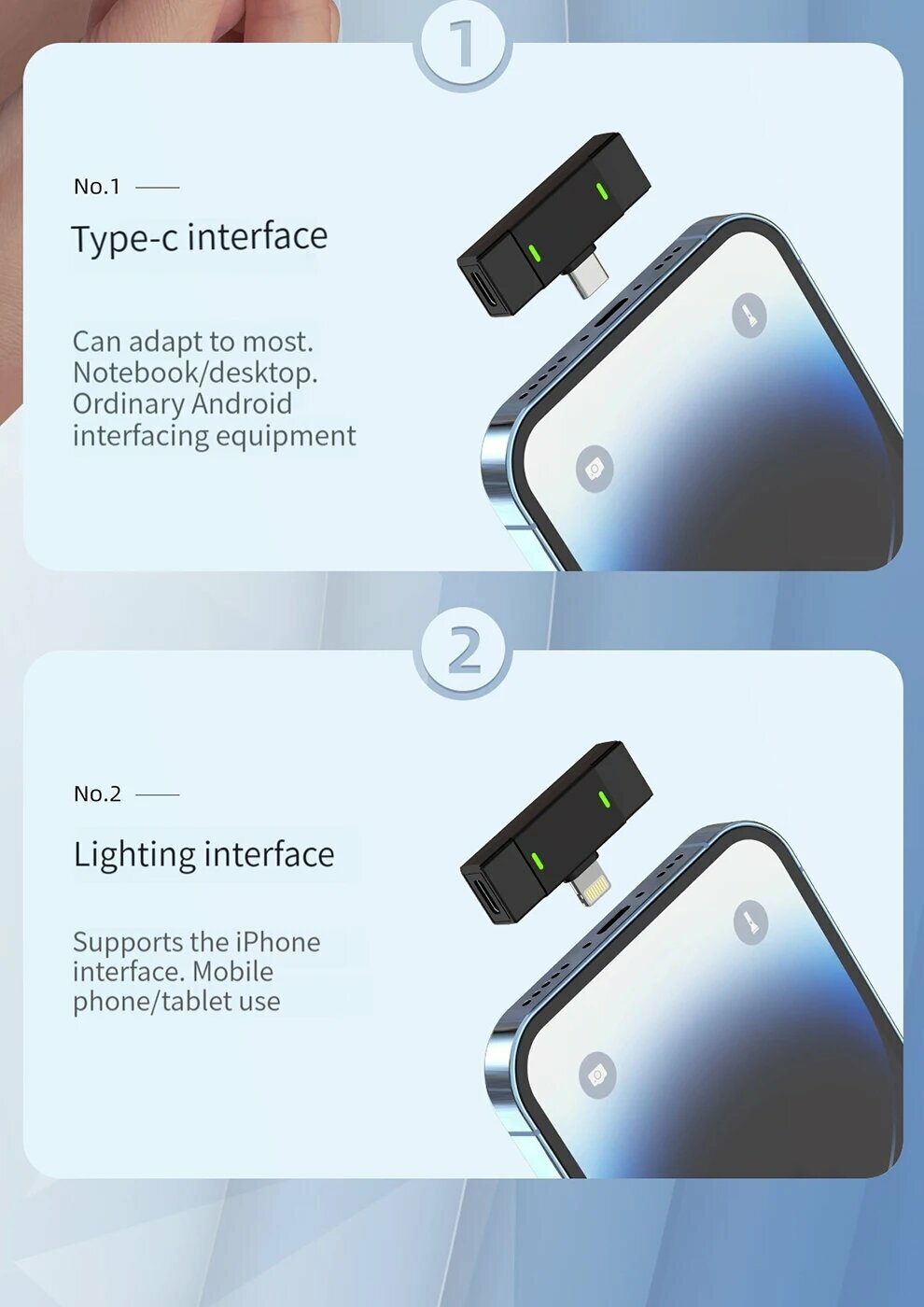 1

No.1

Type-c interface

Can adapt to most. Notebook/desktop. Ordinary Android interfacing equipment

2

No.2

Lighting interface

Supports the iPhone interface. Mobile phone/tablet use