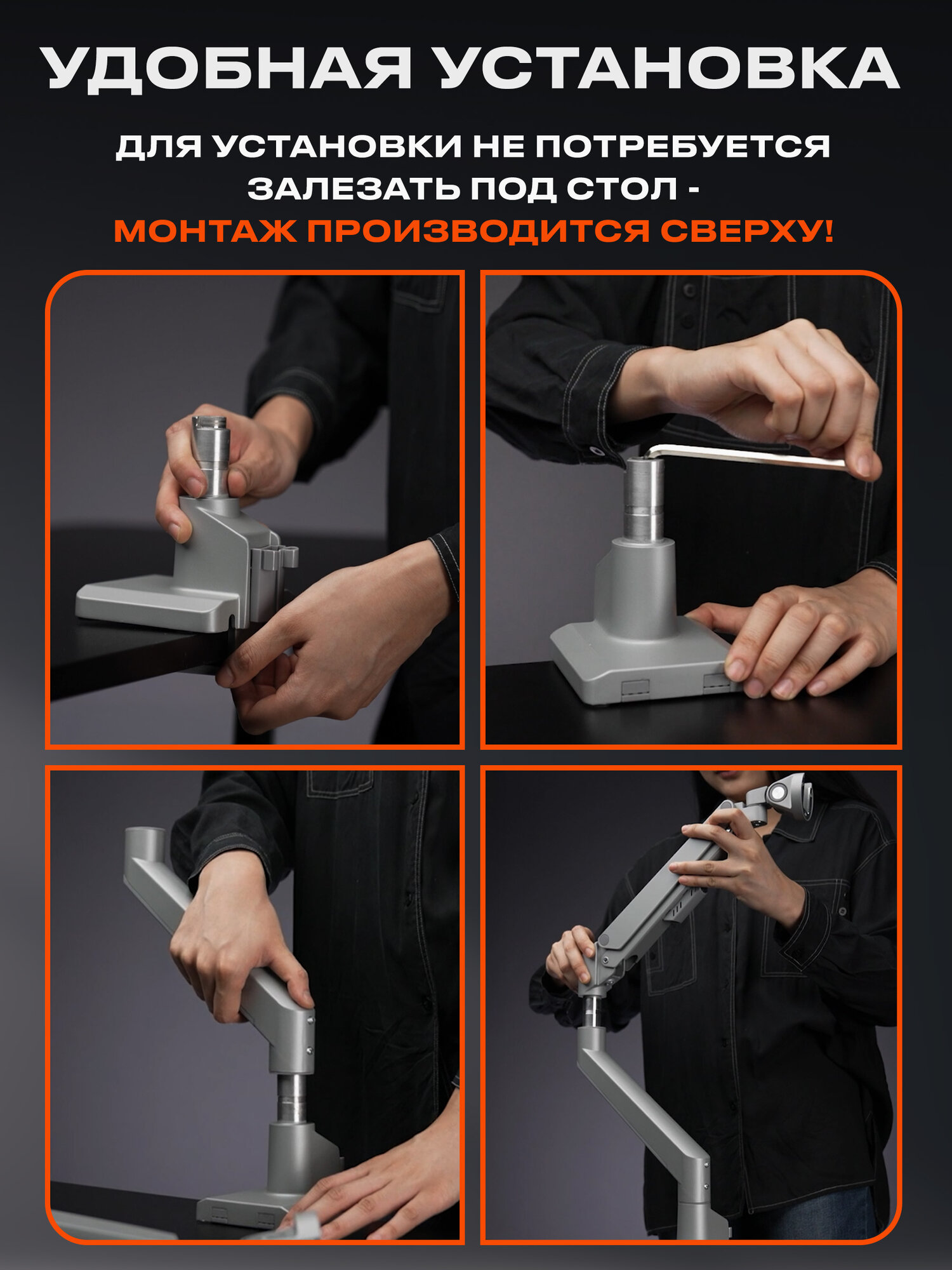 УДОБНАЯ УСТАНОВКА

ДЛЯ УСТАНОВКИ НЕ ПОТРЕБУЕТСЯ ЗАЛЕЗАТЬ ПОД СТОЛ - МОНТАЖ ПРОИЗВОДИТСЯ СВЕРХУ!