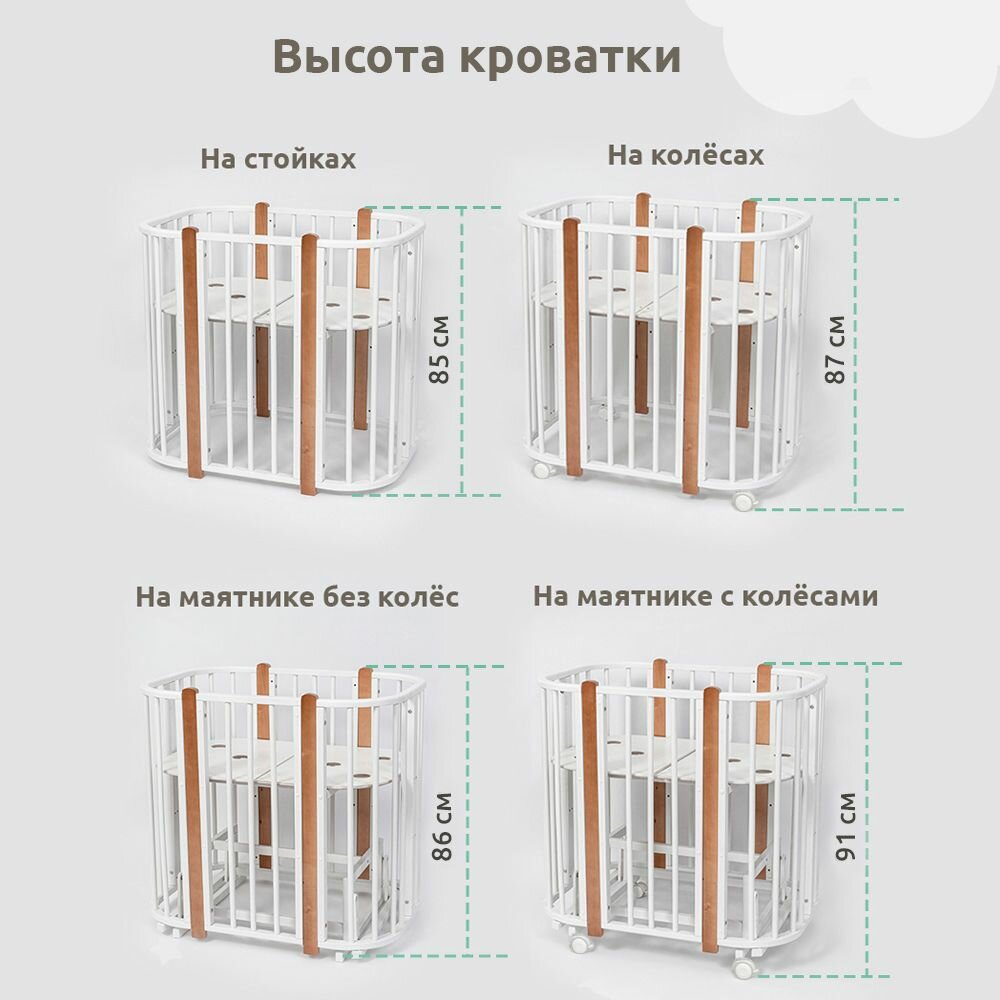 Высота кроватки

На стойках

85 см

На колёсах

87 см

На маятнике без колёс

86 см

На маятнике с колёсами

91 см