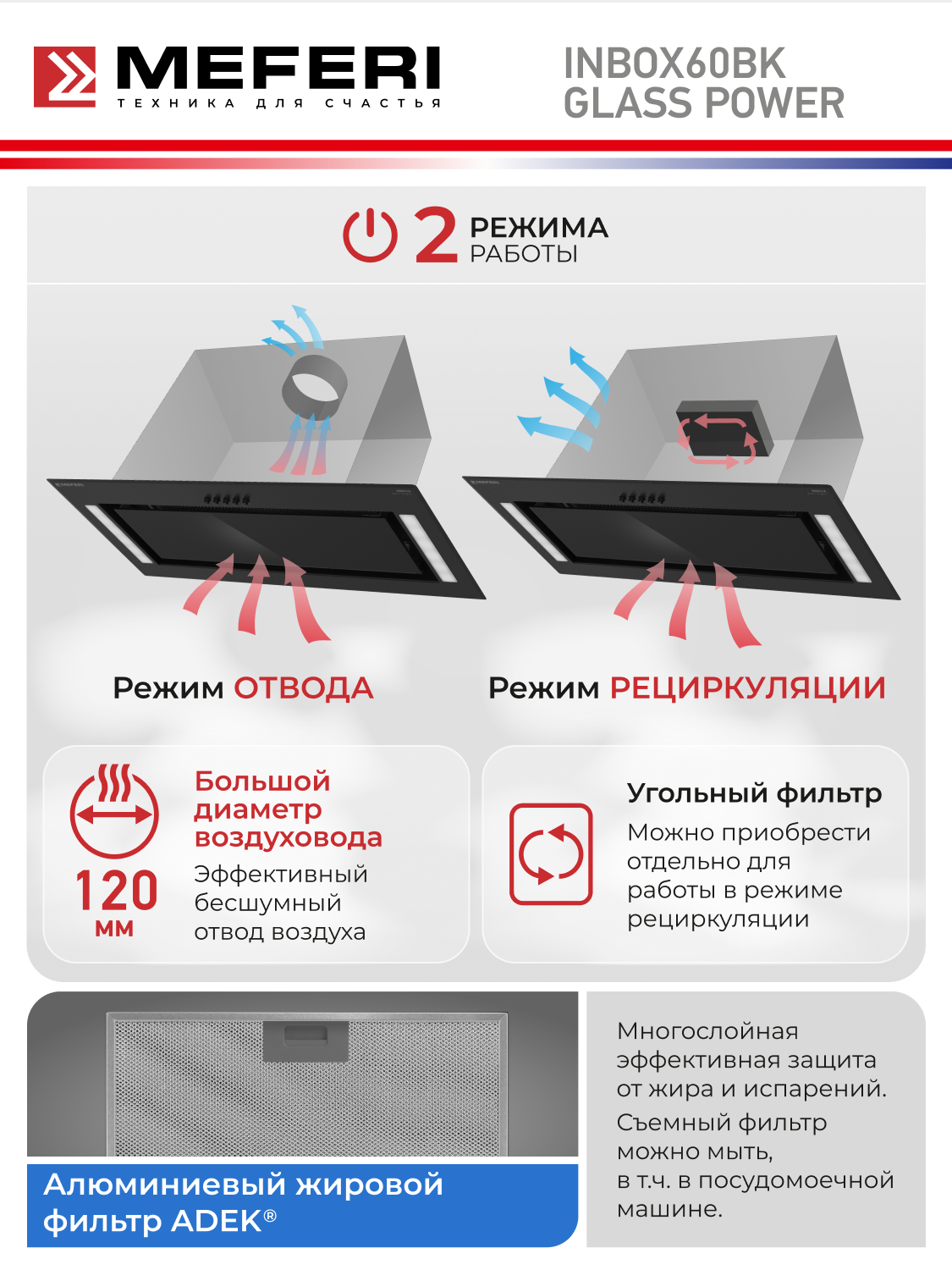 MEFERI
ТЕХНИКА ДЛЯ СЧАСТЬЯ

INBOX60BK
GLASS POWER

2 РЕЖИМА РАБОТЫ

Режим ОТВОДА

Режим РЕЦИРКУЛЯЦИИ

120 мм

Большой диаметр воздуховода

Эффективный бесшумный отвод воздуха

Угольный фильтр

Можно приобрести отдельно для работы в режиме рециркуляции

Алюминиевый жировой фильтр ADEK®

Многослойная эффективная защита от жира и испарений.
Съемный фильтр можно мыть, в т.ч. в посудомоечной машине.