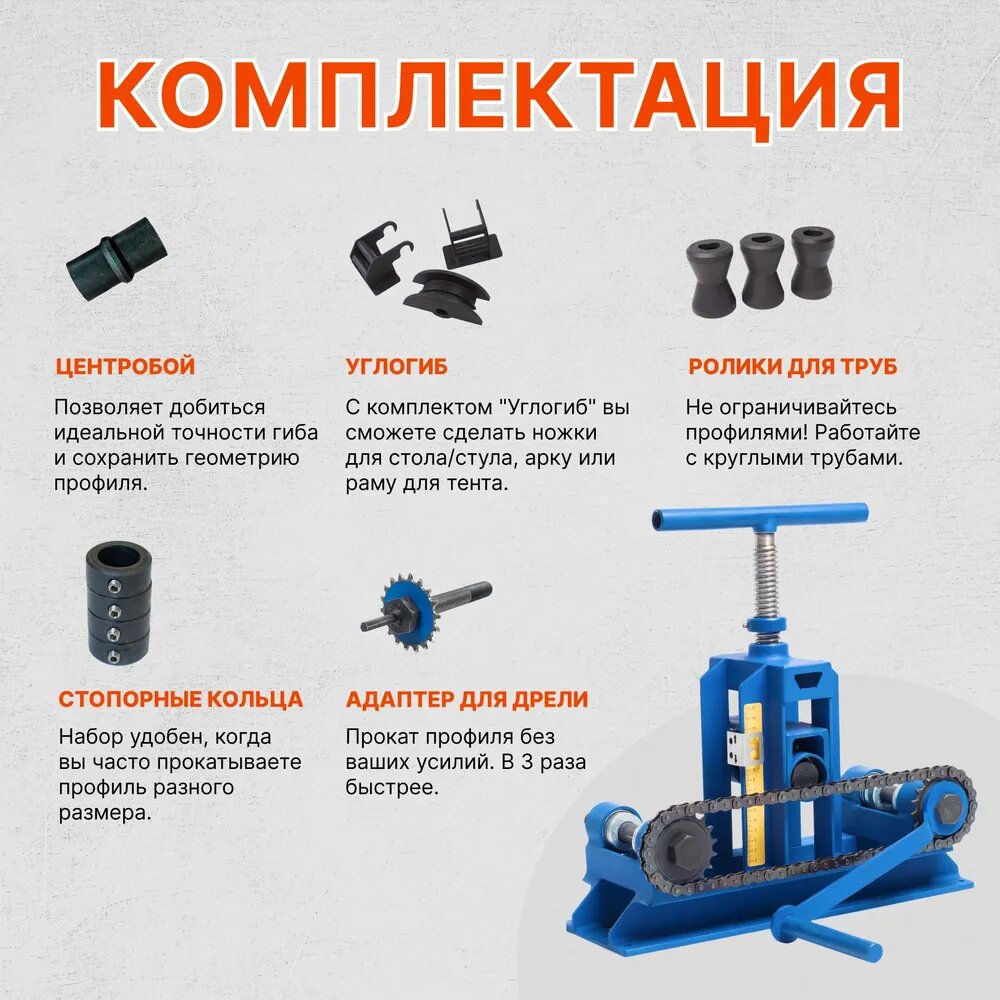 КОМПЛЕКТАЦИЯ

ЦЕНТРОБОЙ

Позволяет добиться идеальной точности гиба и сохранить геометрию профиля.

УГЛОГИБ

С комплектом "Углогиб" вы сможете сделать ножки для стола/стула, арку или раму для тента.

РОЛИКИ ДЛЯ ТРУБ

Не ограничивайтесь профилями! Работайте с круглыми трубами.

СТОПОРНЫЕ КОЛЬЦА

Набор удобен, когда вы часто прокатываете профиль разного размера.

АДАПТЕР ДЛЯ ДРЕЛИ

Прокат профиля без ваших усилий. В 3 раза быстрее.