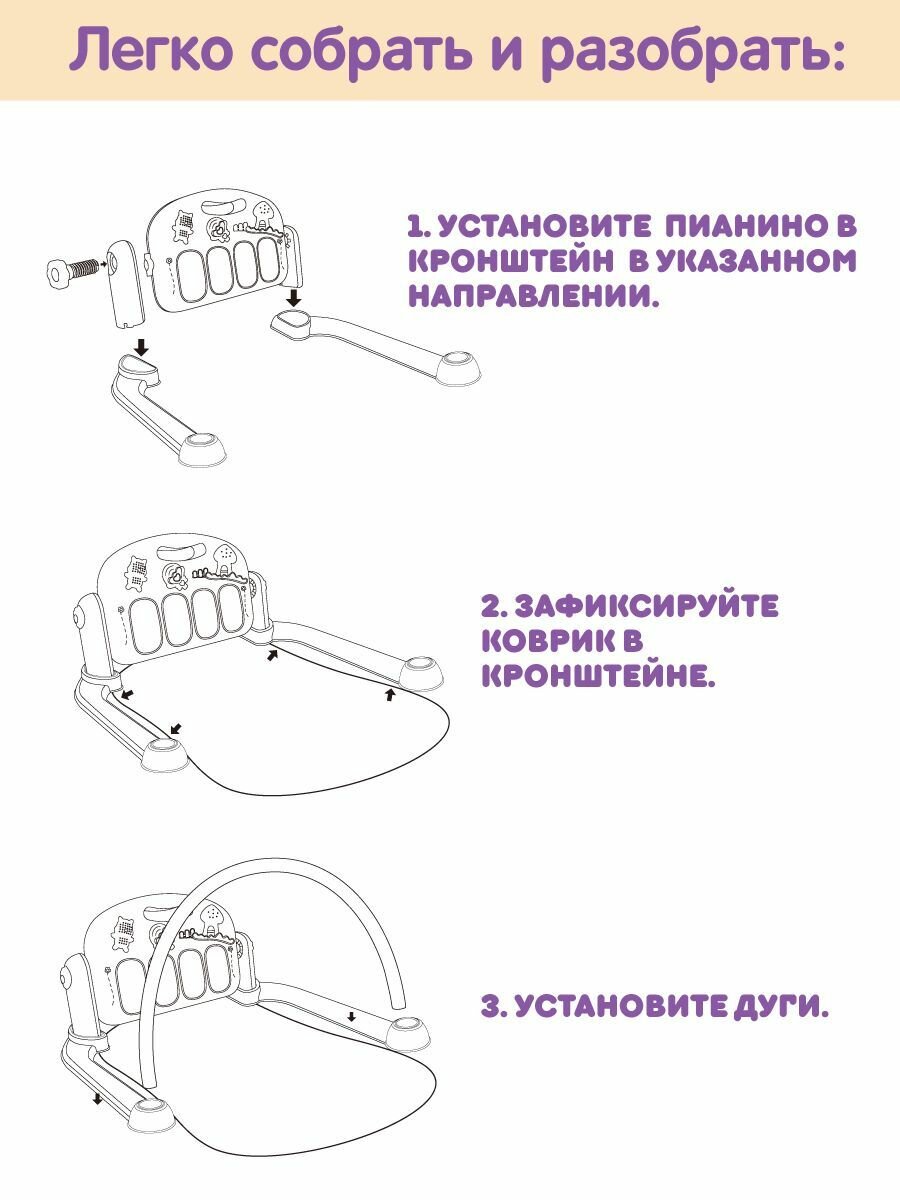 Легко собрать и разобрать:

1. УСТАНОВИТЕ ПИАНИНО В КРОНШТЕЙН В УКАЗАННОМ НАПРАВЛЕНИИ.

2. ЗАФИКСИРУЙТЕ КОВРИК В КРОНШТЕЙНЕ.

3. УСТАНОВИТЕ ДУГИ.