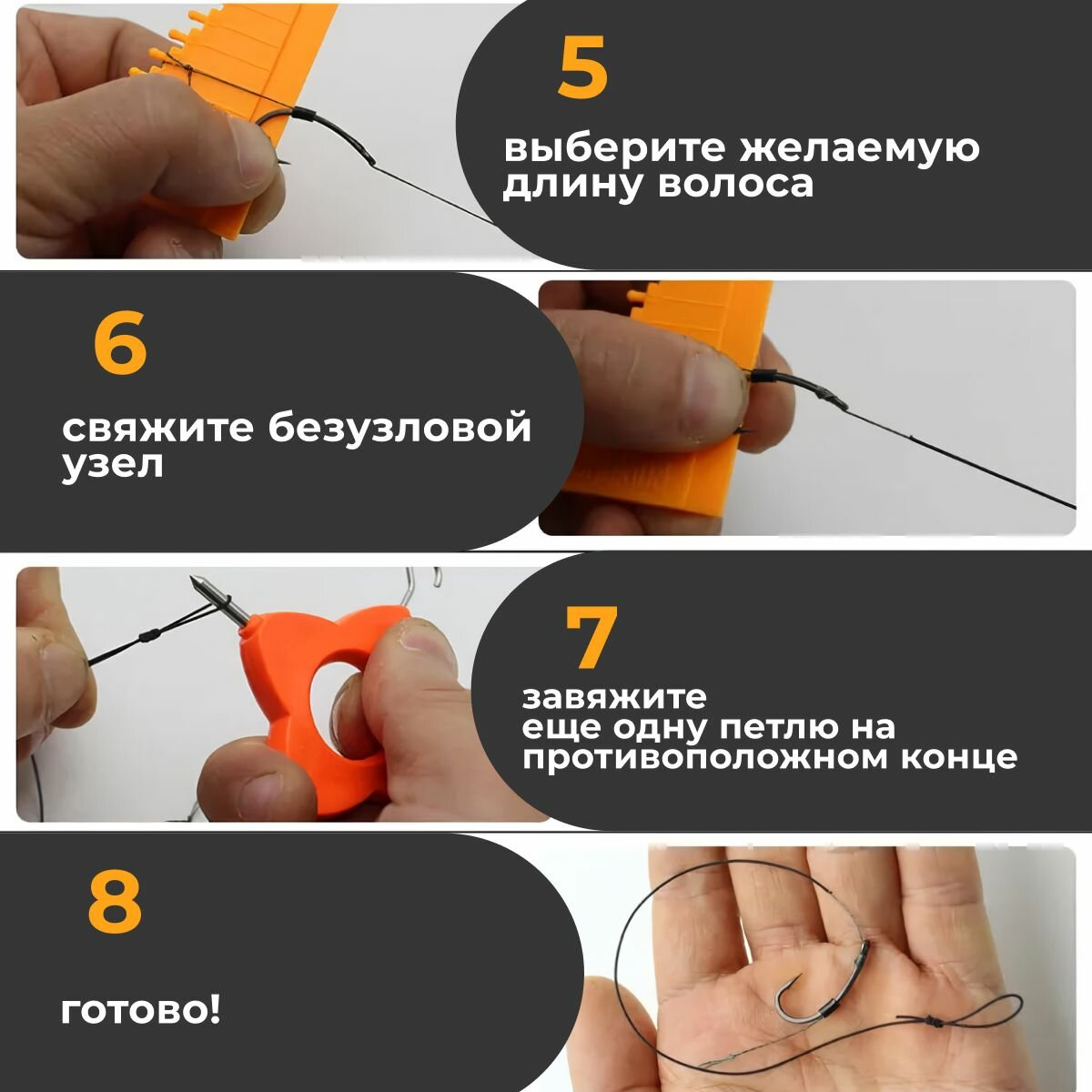 5

выберите желаемую длину волоса

6

свяжите безузловой узел

7

завяжите еще одну петлю на противоположном конце

8

готово!