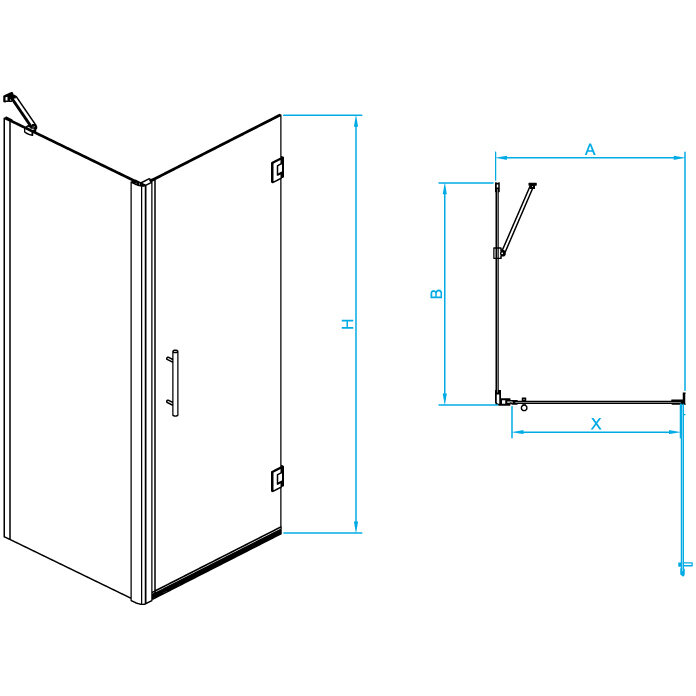 H

A

B

X