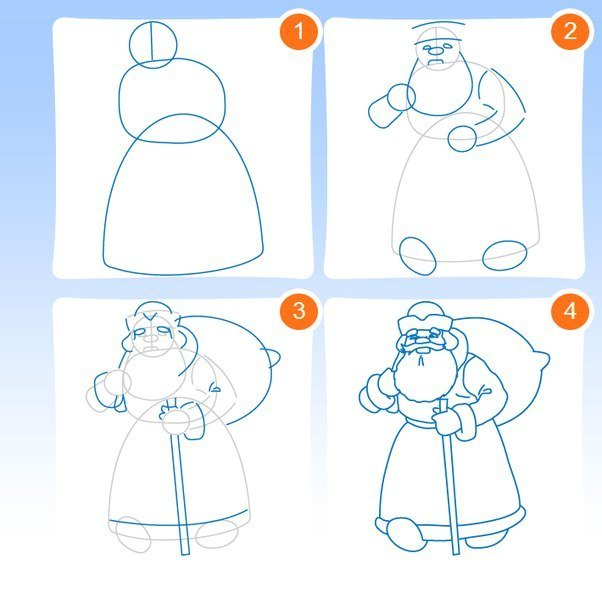 1
2
3
4