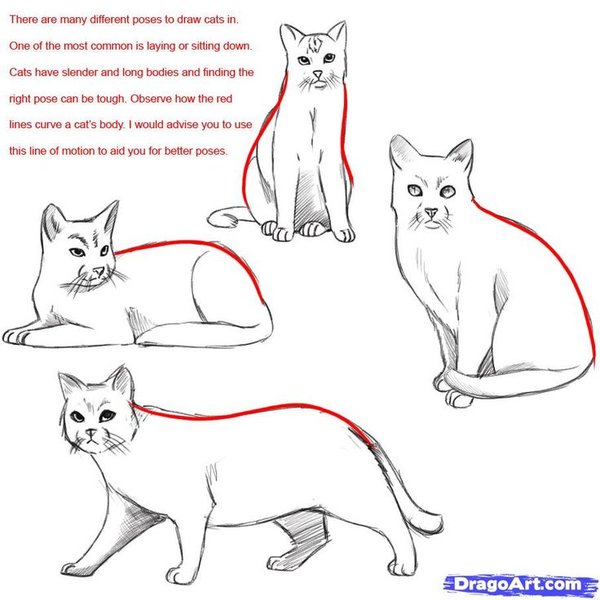 There are many different poses to draw cats in. One of the most common is laying or sitting down. Cats have slender and long bodies and finding the right pose can be tough. Observe how the red lines curve a cat's body. I would advise you to use this line of motion to aid you for better poses.

DragoArt.com